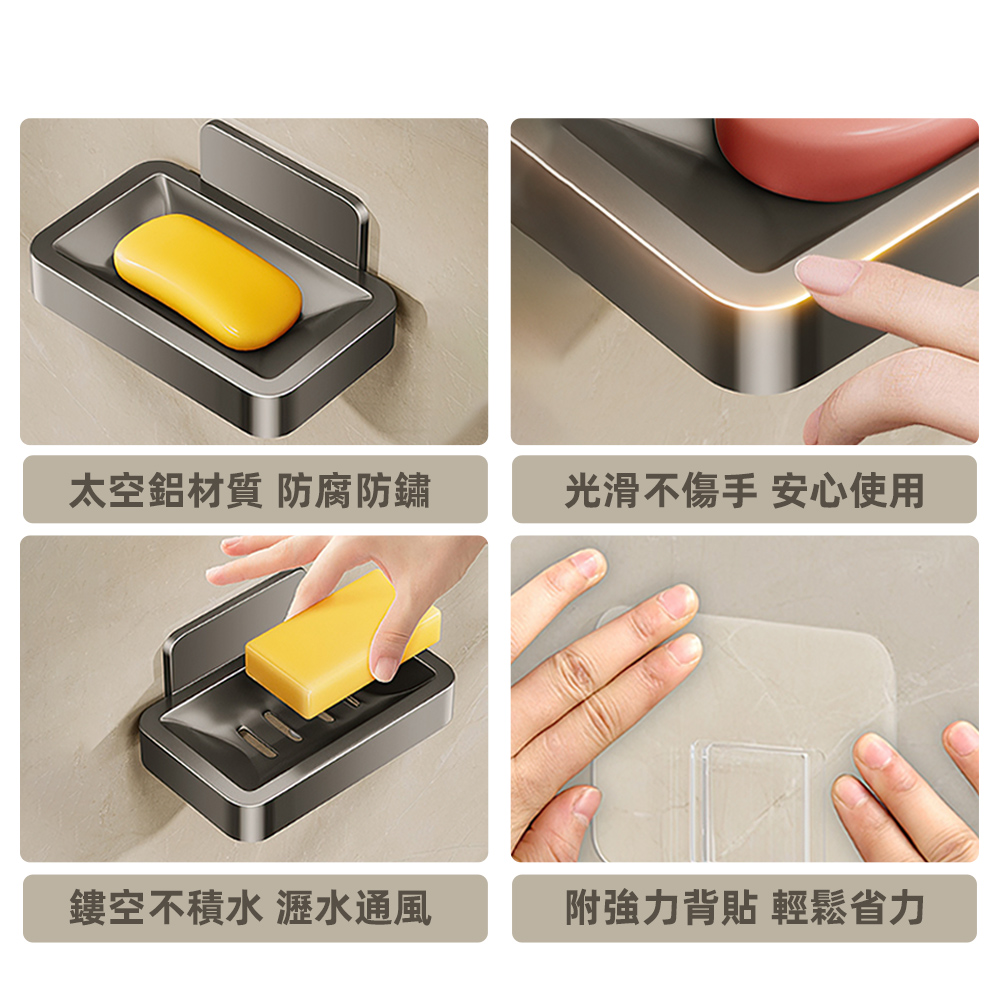 太空鋁材質 防腐防鏽

光滑不傷手 安心使用

鏤空不積水 瀝水通風

附強力背貼 輕鬆省力