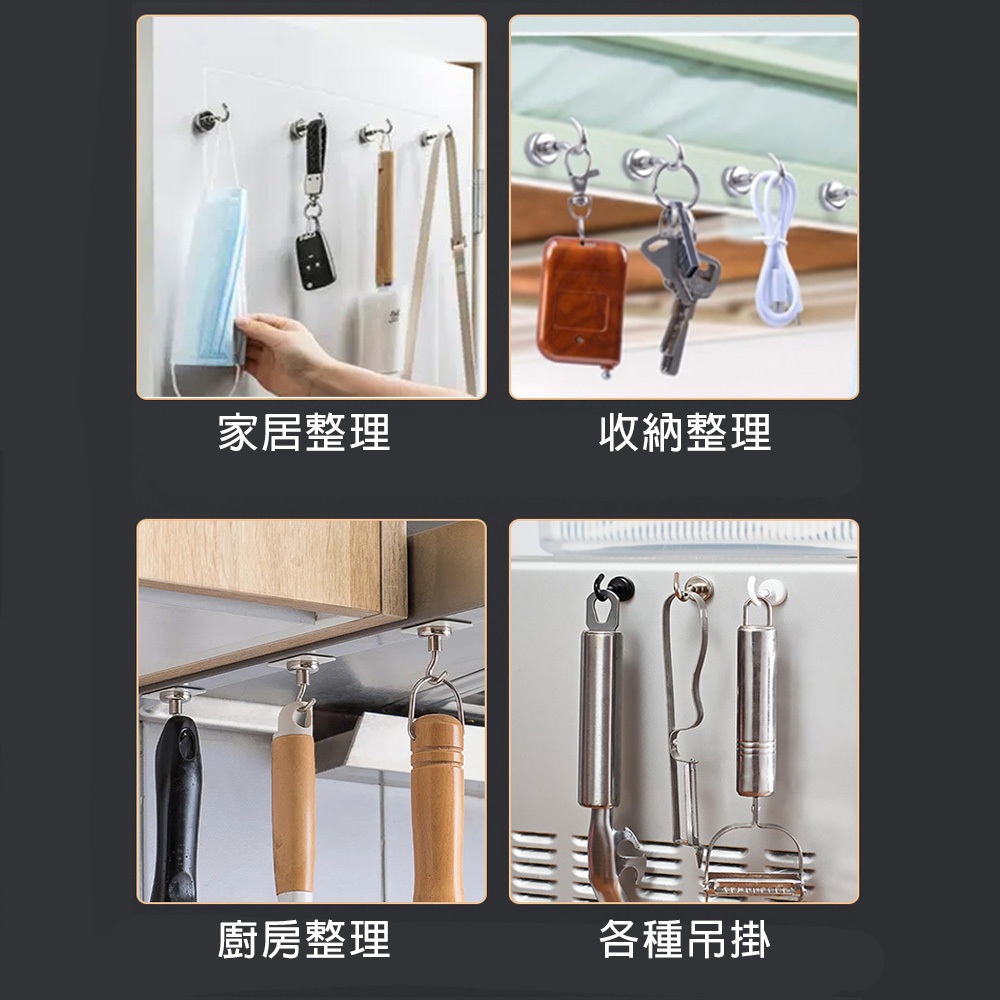 家居整理

收納整理

廚房整理

各種吊掛