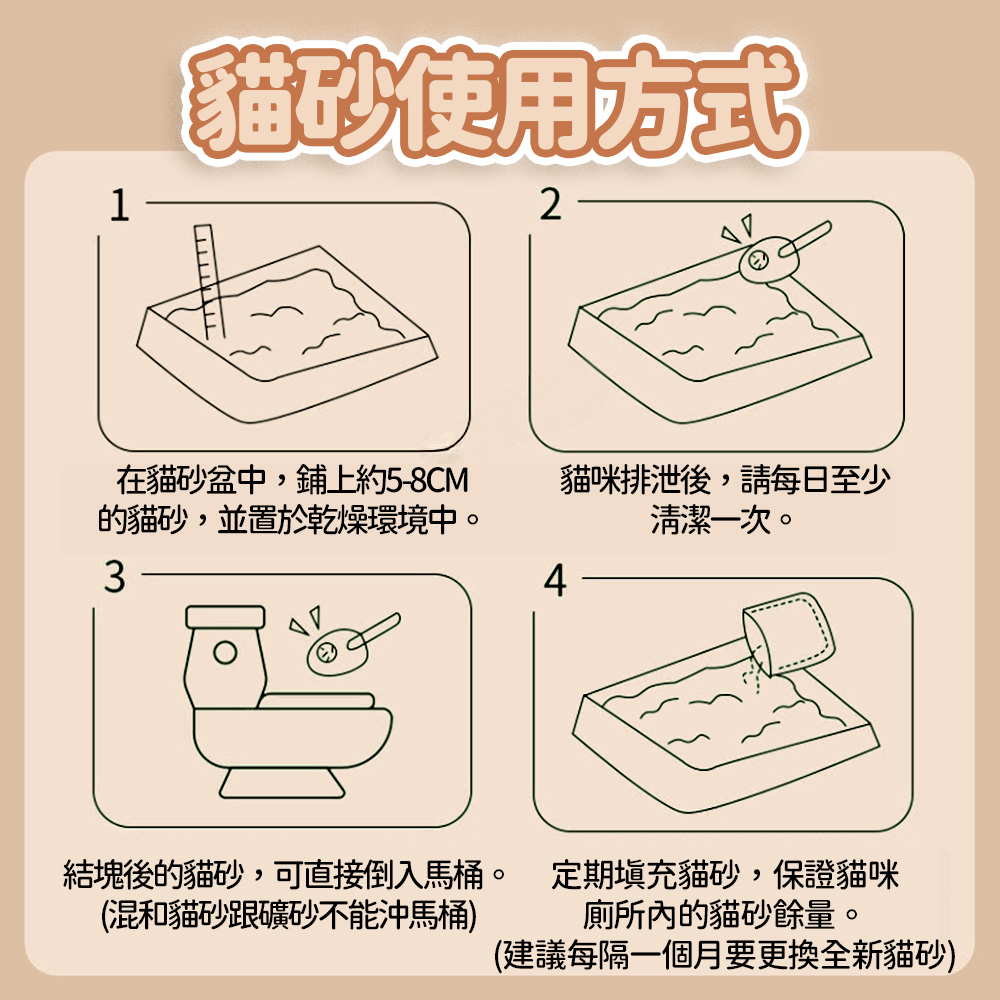 貓砂使用方式

1

在貓砂盆中，鋪上約5-8CM的貓砂，並置於乾燥環境中。

2

貓咪排泄後，請每日至少清潔一次。

3

結塊後的貓砂，可直接倒入馬桶。
(混和貓砂跟礦砂不能沖馬桶)

4

定期填充貓砂，保證貓咪廁所內的貓砂餘量。
(建議每隔一個月要更換全新貓砂)