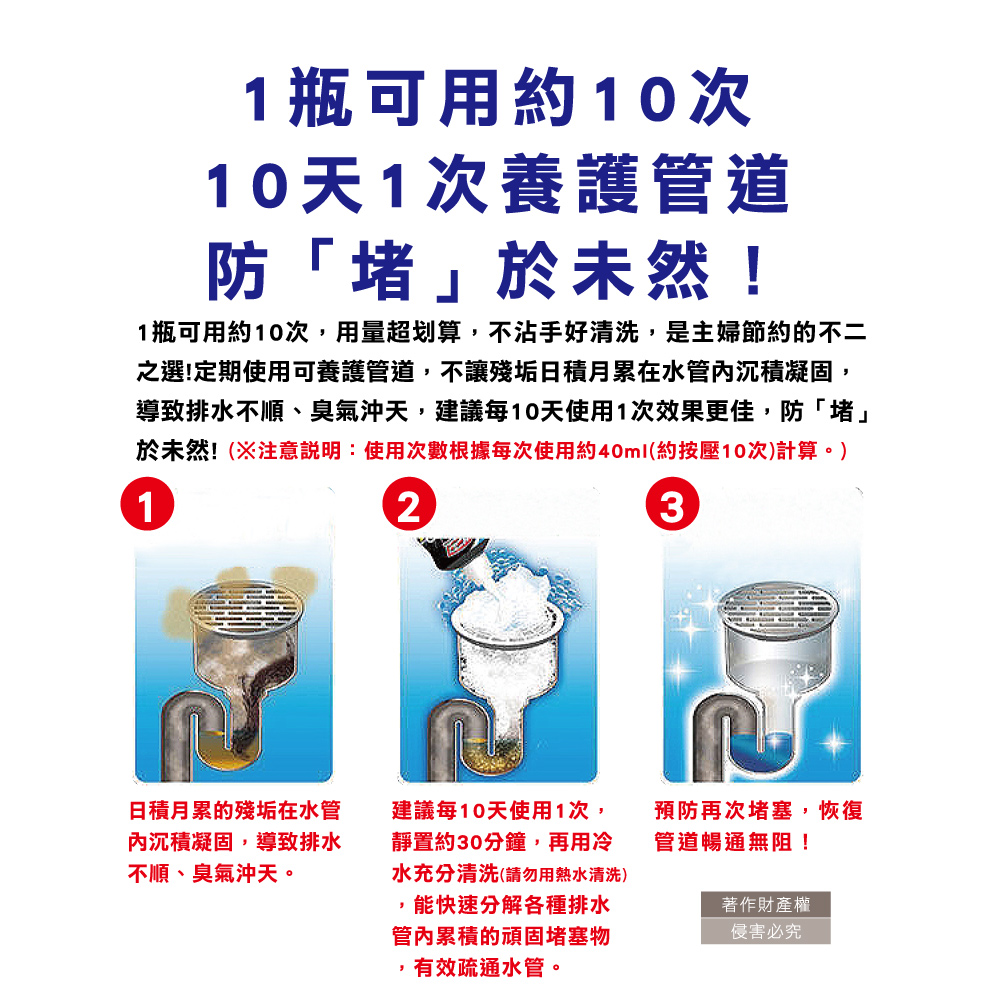 1瓶可用約10次
10天1次養護管道
防「堵」於未然！

1瓶可用約10次，用量超划算，不沾手好清洗，是主婦節約的不二之選!定期使用可養護管道，不讓殘垢日積月累在水管內沉積凝固，導致排水不順、臭氣沖天，建議每10天使用1次效果更佳，防「堵」於未然! (※注意說明：使用次數根據每次使用約40ml(約按壓10次)計算。)

1

日積月累的殘垢在水管內沉積凝固，導致排水不順、臭氣沖天。

2

建議每10天使用1次，靜置約30分鐘，再用冷水充分清洗(請勿用熱水清洗)，能快速分解各種排水管內累積的頑固堵塞物，有效疏通水管。

3

預防再次堵塞，恢復管道暢通無阻！

著作財產權
侵害必究