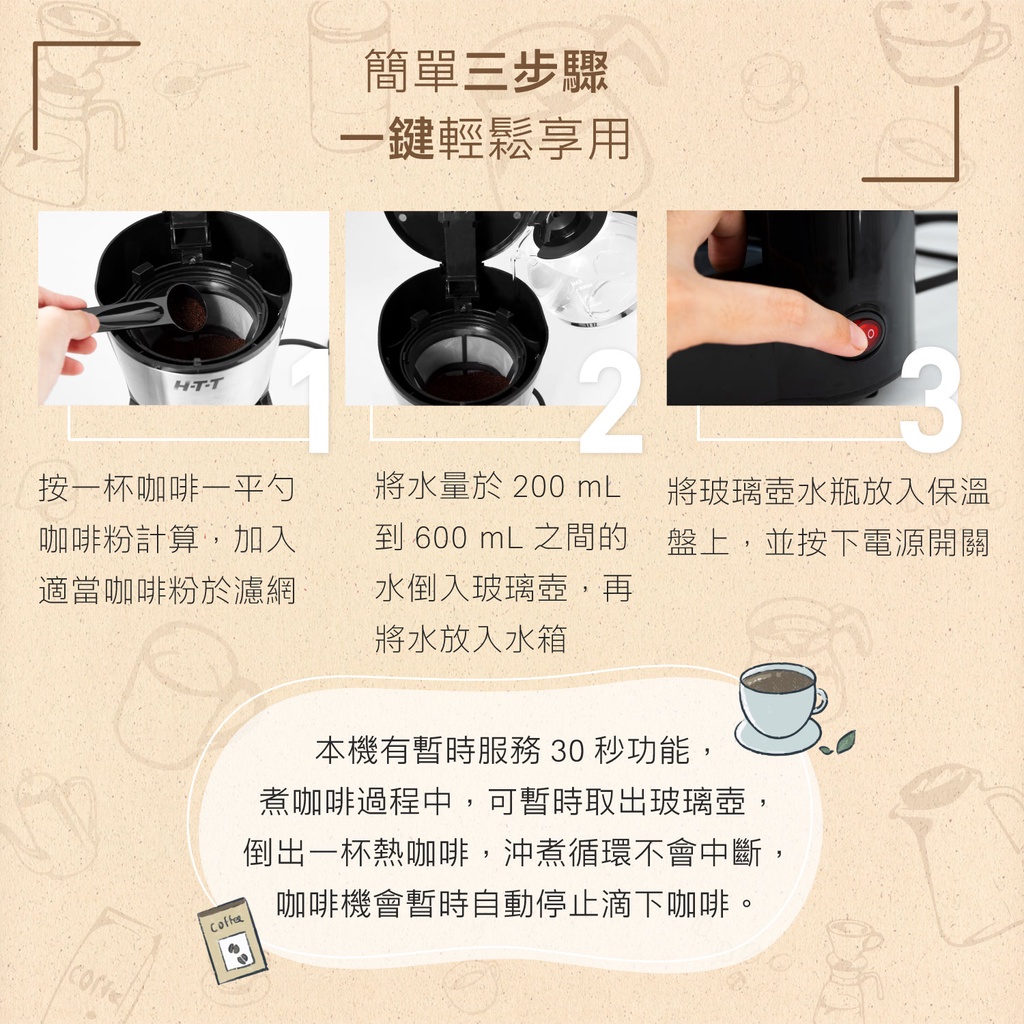 簡單三步驟
一鍵輕鬆享用

H·T·T

1

按一杯咖啡一平勺咖啡粉計算，加入適當咖啡粉於濾網

2

將水量於 200 mL 到 600 mL 之間的水倒入玻璃壺，再將水放入水箱

3

將玻璃壺水瓶放入保溫盤上，並按下電源開關

本機有暫時服務 30 秒功能，
煮咖啡過程中，可暫時取出玻璃壺，
倒出一杯熱咖啡，沖煮循環不會中斷，
咖啡機會暫時自動停止滴下咖啡。

Coffee

Coffee