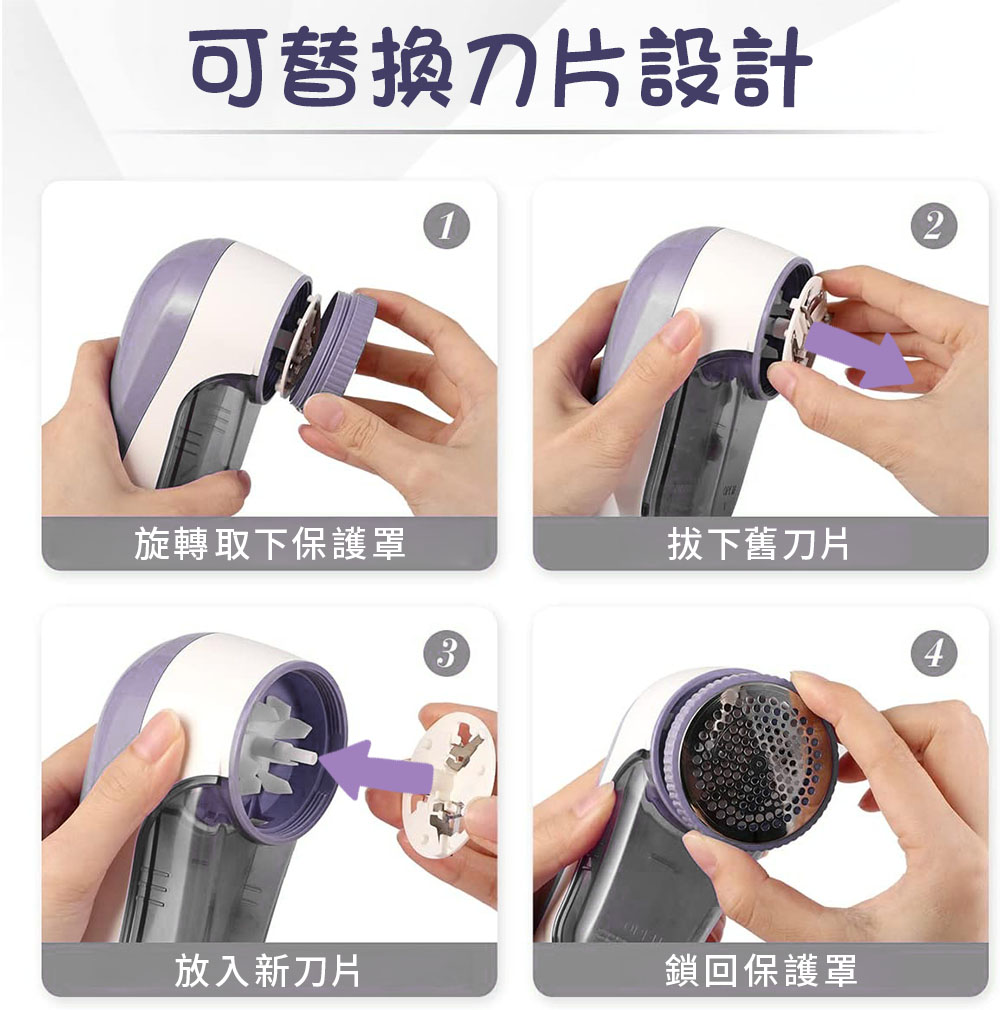 可替換刀片設計

1

旋轉取下保護罩

2

拔下舊刀片

3

放入新刀片

4

鎖回保護罩