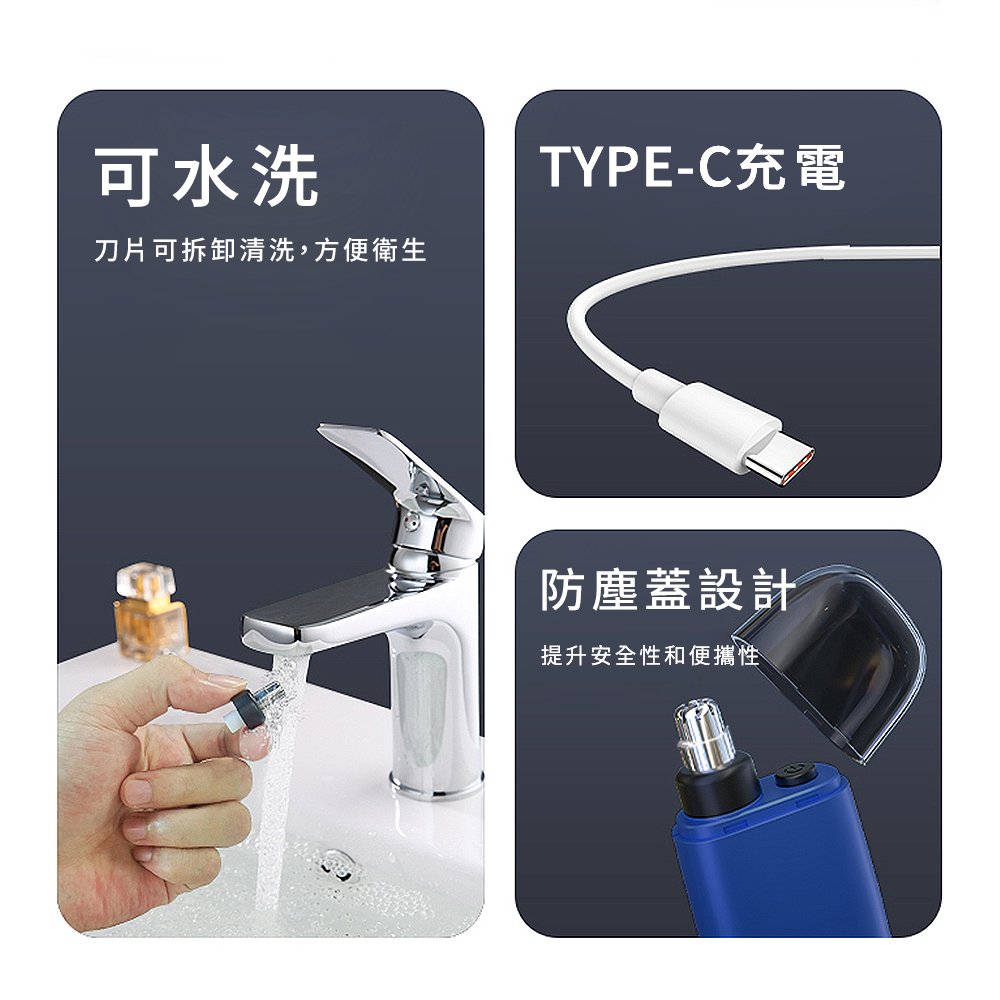 可水洗

刀片可拆卸清洗，方便衛生

TYPE-C充電

防塵蓋設計

提升安全性和便攜性