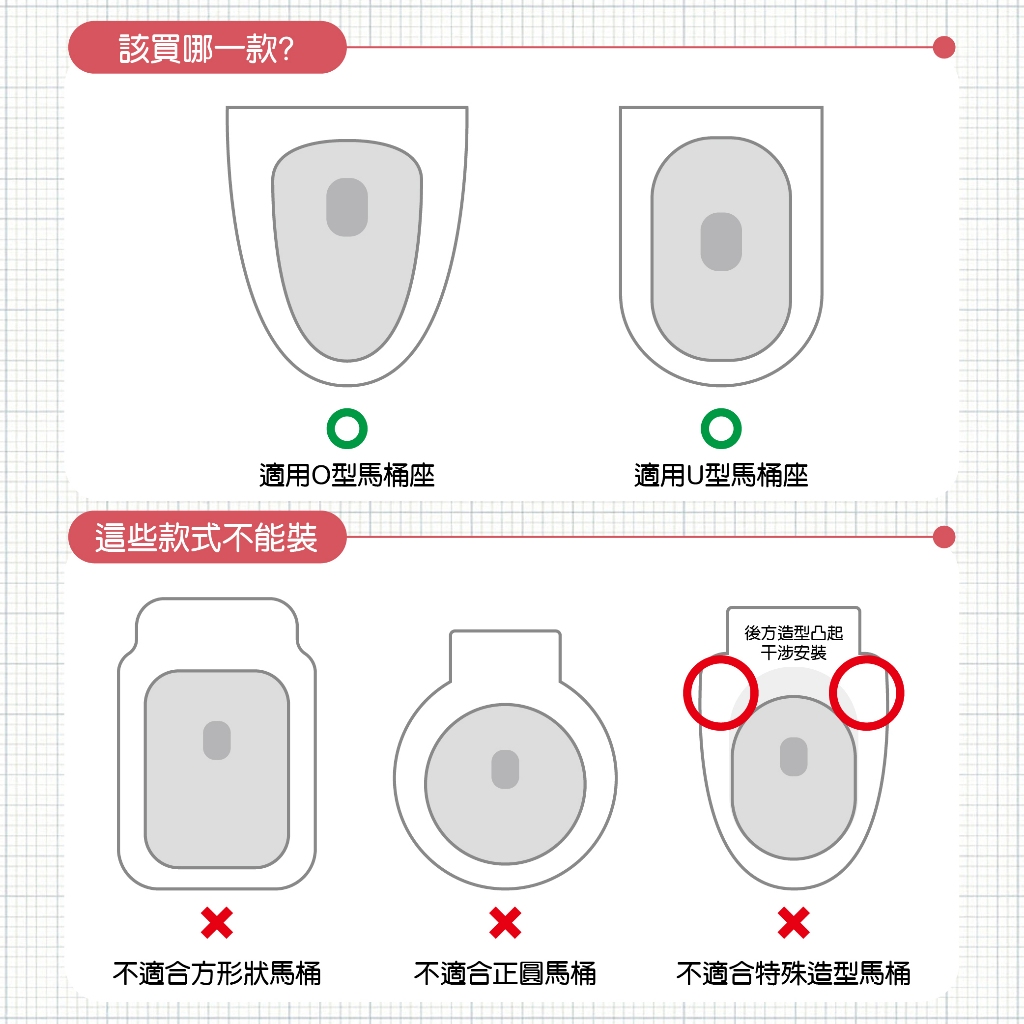 該買哪一款?

適用O型馬桶座

適用U型馬桶座

這些款式不能裝

後方造型凸起
干涉安裝

不適合方形狀馬桶

不適合正圓馬桶

不適合特殊造型馬桶