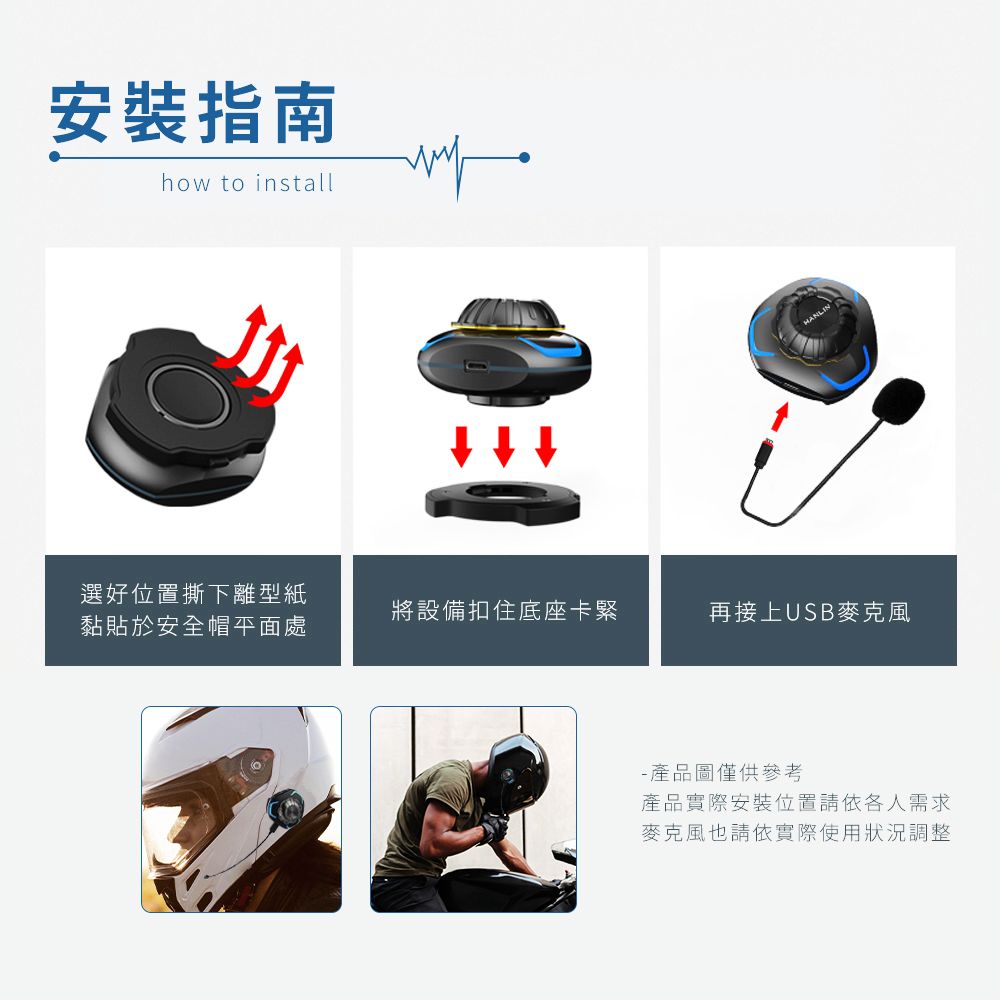 安裝指南
how to install

HANLIN

選好位置撕下離型紙
黏貼於安全帽平面處

將設備扣住底座卡緊

再接上USB麥克風

-產品圖僅供參考
產品實際安裝位置請依各人需求
麥克風也請依實際使用狀況調整