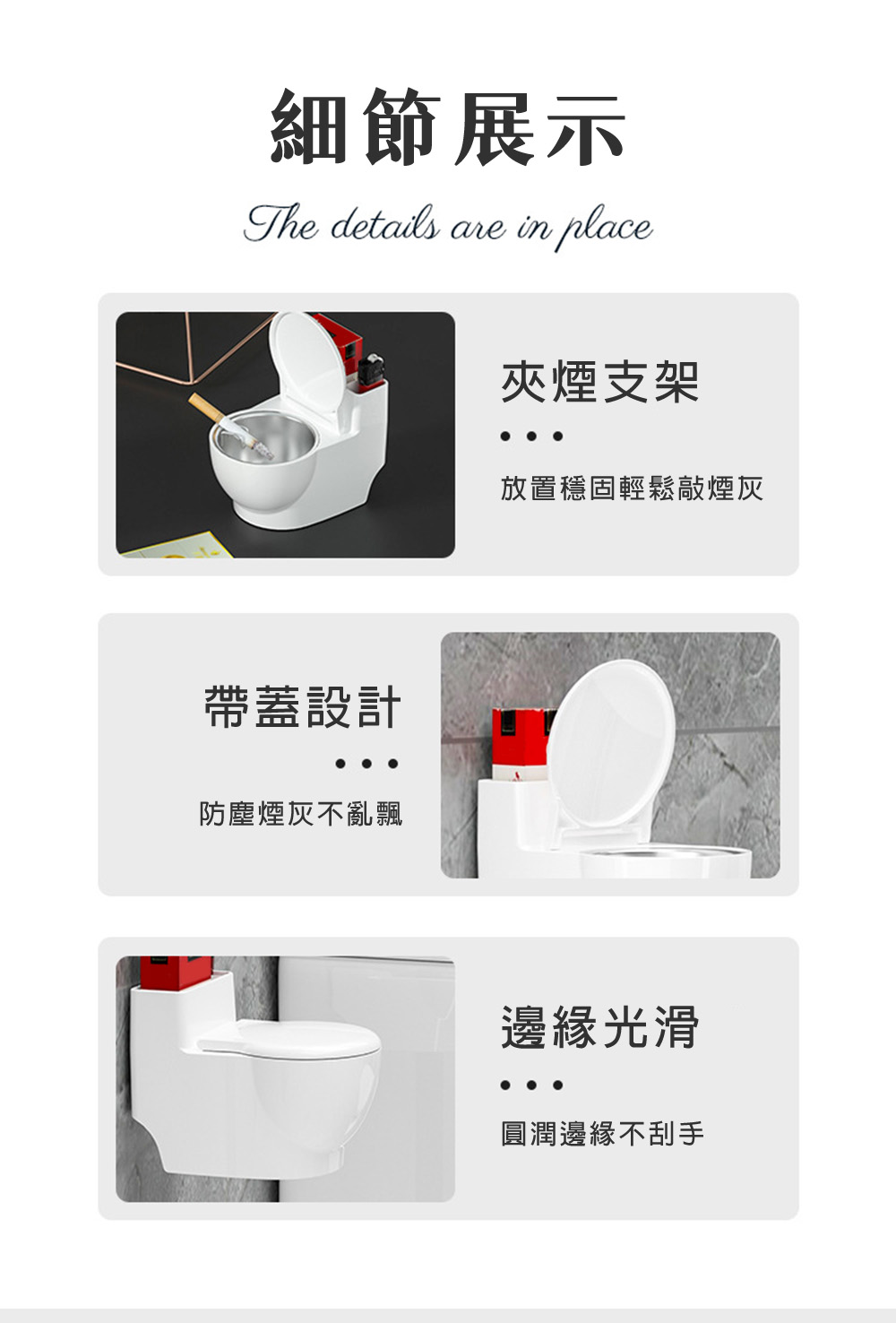 細節展示

The details are in place

夾煙支架

• • •

放置穩固輕鬆敲煙灰

帶蓋設計

• • •

防塵煙灰不亂飄

邊緣光滑

• • •

圓潤邊緣不刮手