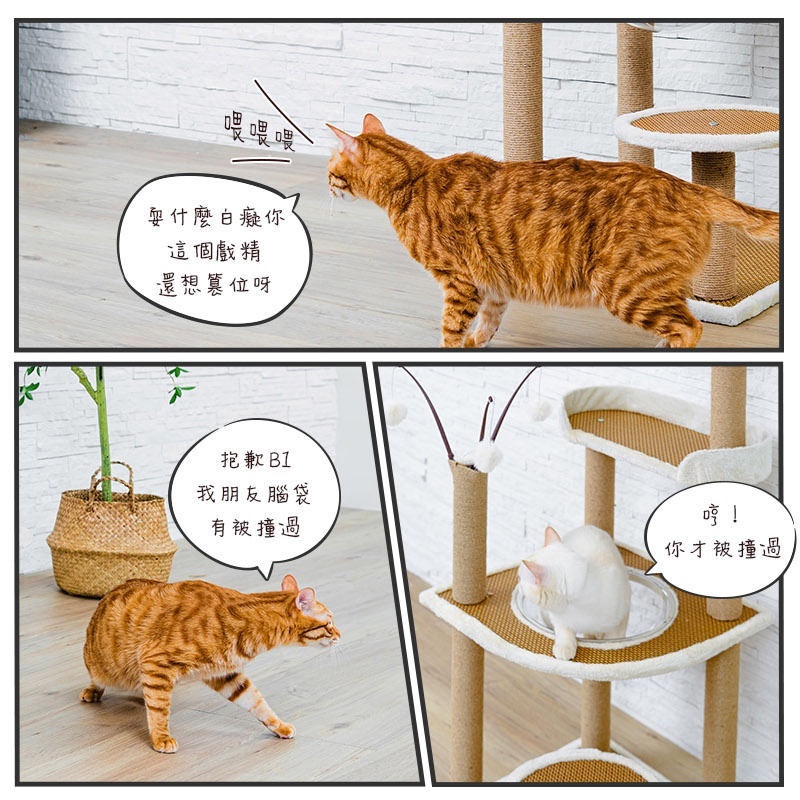 喂喂喂

耍什麼白癡你
這個戲精
還想篡位呀

抱歉B1
我朋友腦袋
有被撞過

哼！
你才被撞過