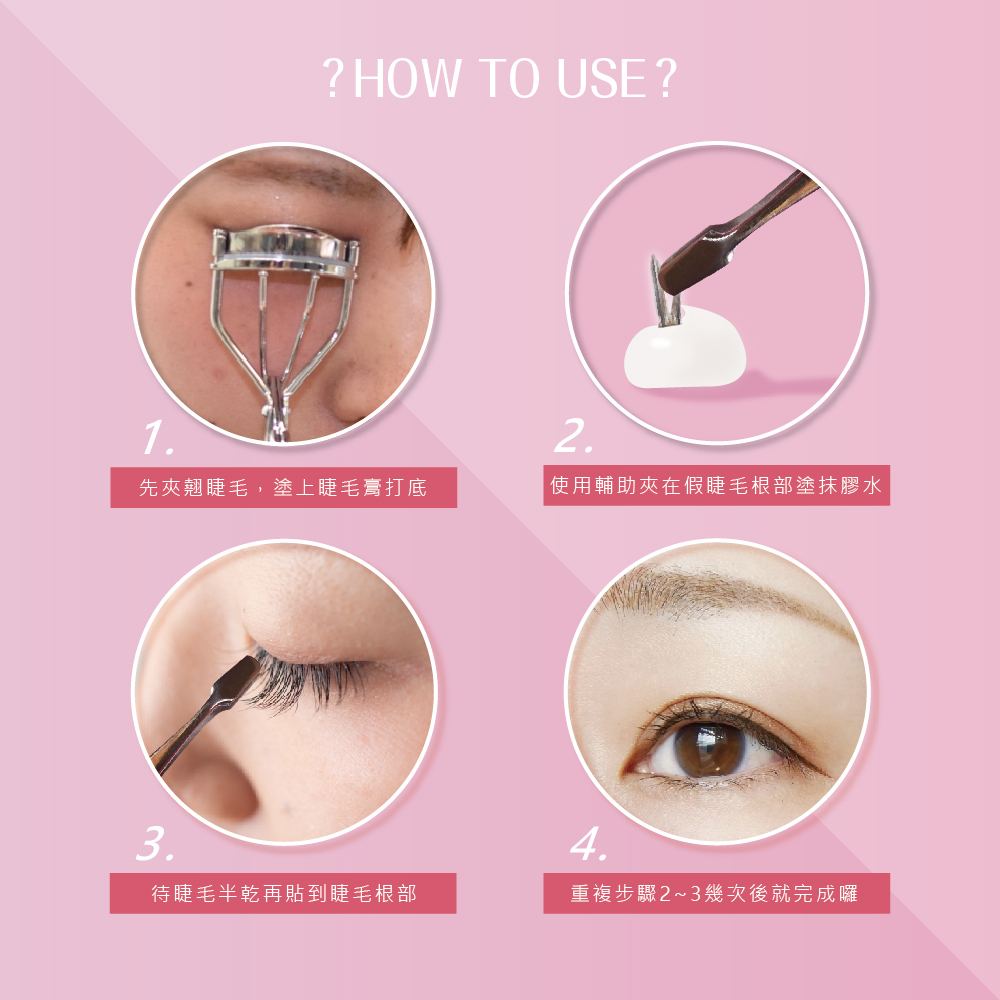 ?HOW TO USE?

1.

先夾翹睫毛，塗上睫毛膏打底

2.

使用輔助夾在假睫毛根部塗抹膠水

3.

待睫毛半乾再貼到睫毛根部

4.

重複步驟2~3幾次後就完成囉