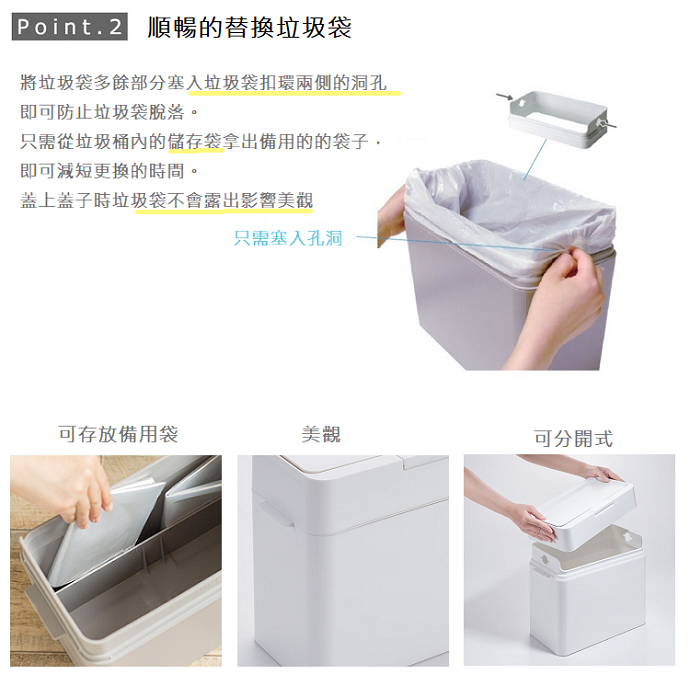 Point.2 順暢的替換垃圾袋

將垃圾袋多餘部分塞入垃圾袋扣環兩側的洞孔
即可防止垃圾袋脫落。
只需從垃圾桶內的儲存袋拿出備用的的袋子，
即可減短更換的時間。
蓋上蓋子時垃圾袋不會露出影響美觀

只需塞入孔洞

可存放備用袋

美觀

可分開式