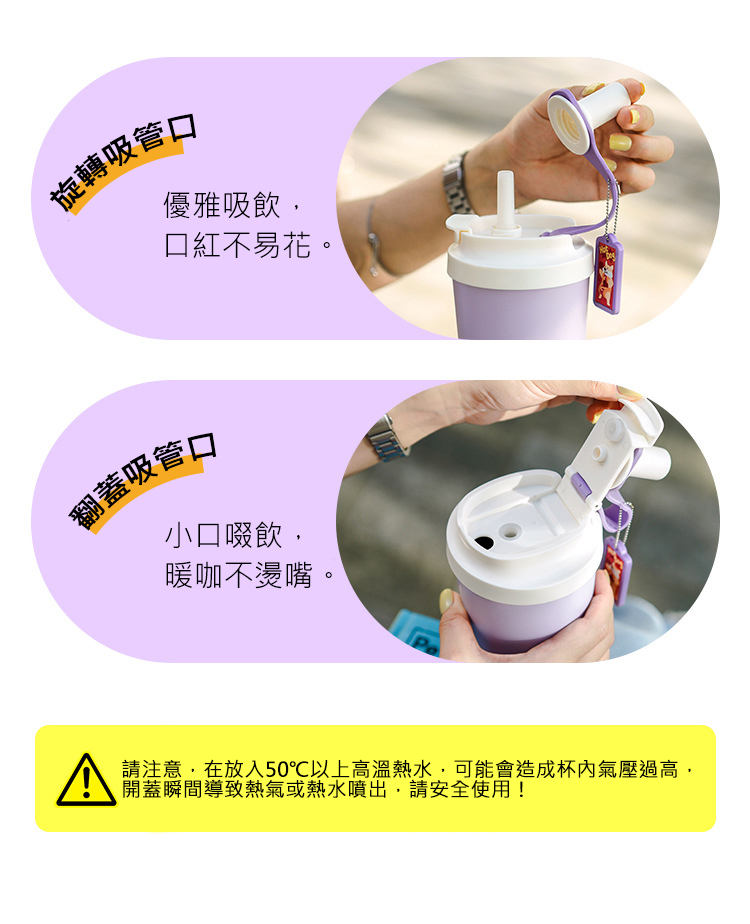 旋轉吸管口

優雅吸飲，
口紅不易花。

翻蓋吸管口

小口啜飲，
暖咖不燙嘴。

請注意，在放入50℃以上高溫熱水，可能會造成杯內氣壓過高，開蓋瞬間導致熱氣或熱水噴出，請安全使用！