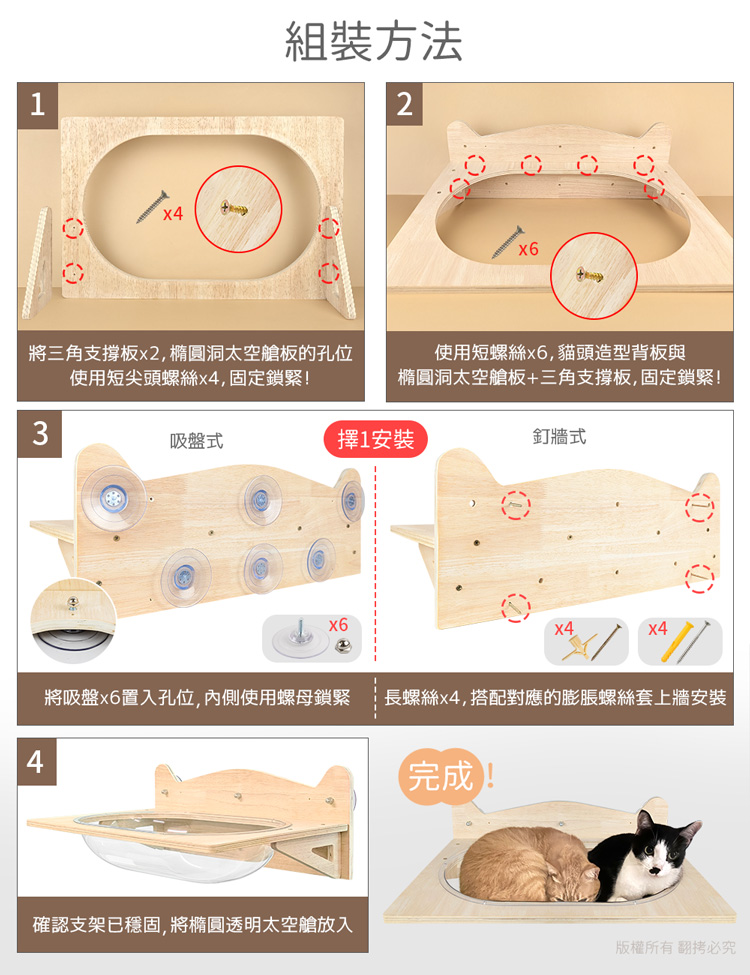 組裝方法

1

x4

將三角支撐板x2，橢圓洞太空艙板的孔位
使用短尖頭螺絲x4，固定鎖緊！

2

x6

使用短螺絲x6，貓頭造型背板與
橢圓洞太空艙板+三角支撐板，固定鎖緊！

3

吸盤式

擇1安裝

釘牆式

x6

x4

x4

將吸盤x6置入孔位，內側使用螺母鎖緊

長螺絲x4，搭配對應的膨脹螺絲套上牆安裝

4

確認支架已穩固，將橢圓透明太空艙放入

完成！

版權所有 翻拷必究