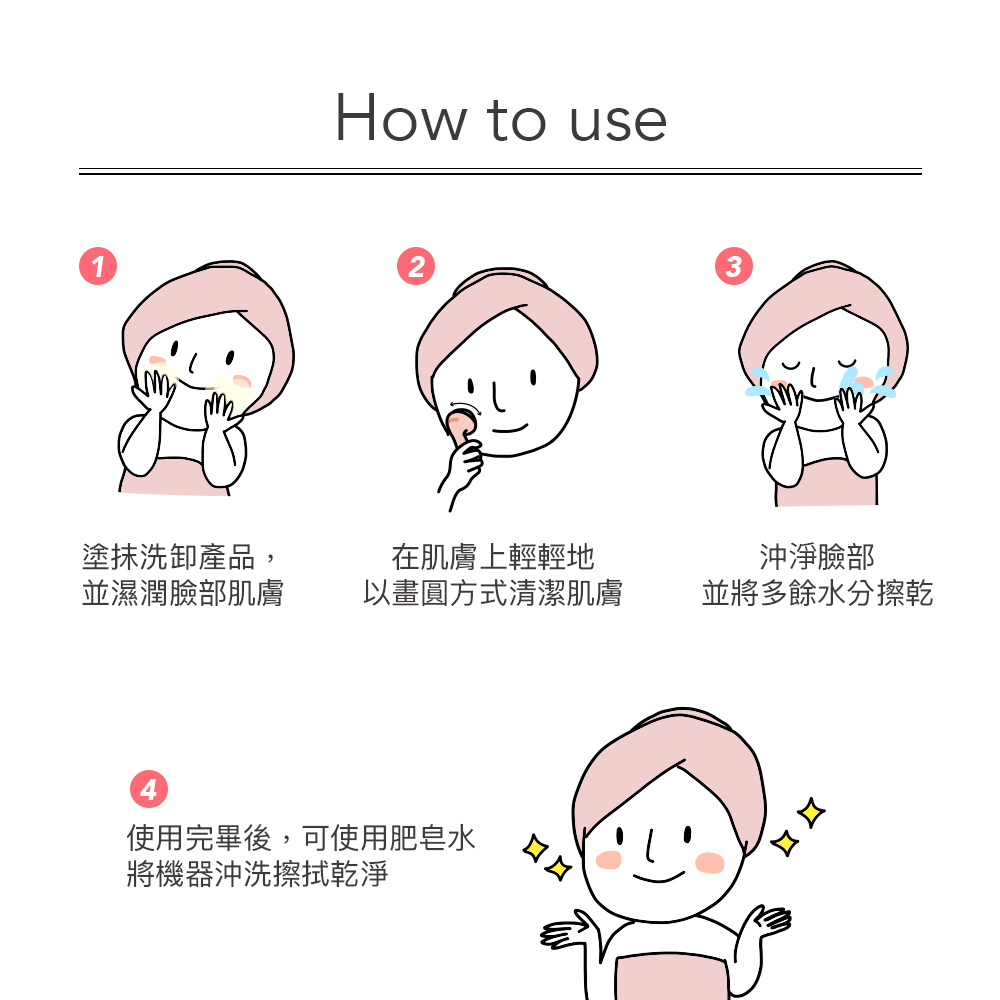 How to use

1

塗抹洗卸產品，
並濕潤臉部肌膚

2

在肌膚上輕輕地
以畫圓方式清潔肌膚

3

沖淨臉部
並將多餘水分擦乾

4

使用完畢後，可使用肥皂水
將機器沖洗擦拭乾淨