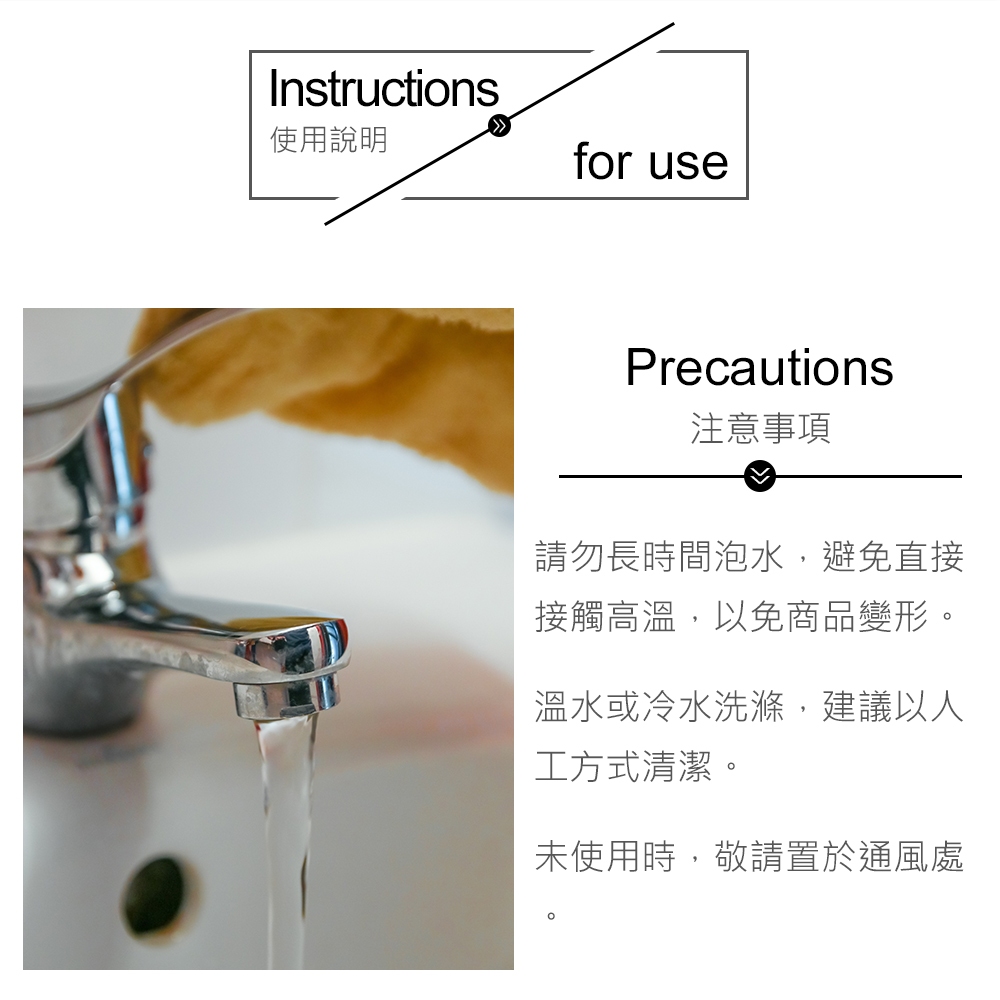 Instructions
使用說明
for use

Precautions
注意事項

請勿長時間泡水，避免直接接觸高溫，以免商品變形。

溫水或冷水洗滌，建議以人工方式清潔。

未使用時，敬請置於通風處。