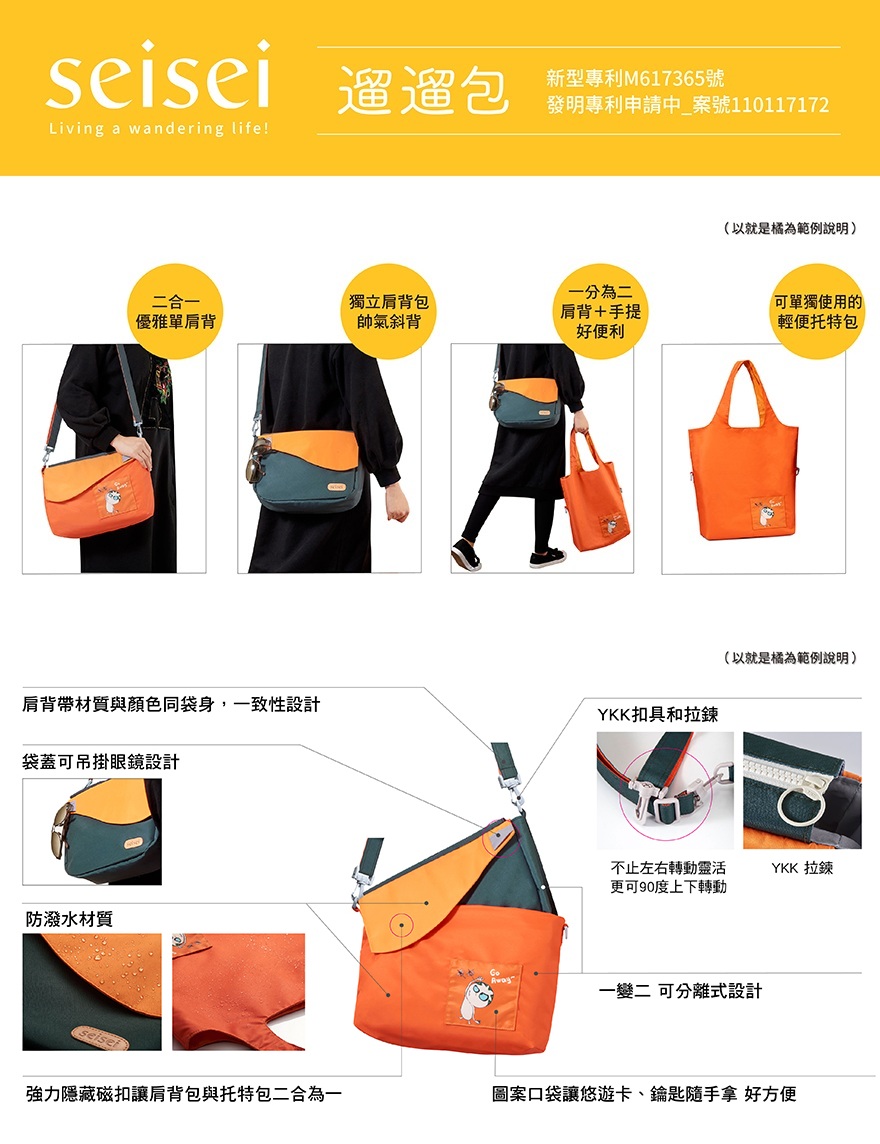 seisei
Living a wandering life!

遛遛包

新型專利M617365號
發明專利申請中_案號110117172

（以就是橘為範例說明）

二合一
優雅單肩背

獨立肩背包
帥氣斜背

一分為二
肩背＋手提
好便利

可單獨使用的
輕便托特包

（以就是橘為範例說明）

肩背帶材質與顏色同袋身，一致性設計

袋蓋可吊掛眼鏡設計

防潑水材質

seisei

強力隱藏磁扣讓肩背包與托特包二合為一

YKK扣具和拉鍊

不止左右轉動靈活
更可90度上下轉動

YKK 拉鍊

Go Away~

一變二 可分離式設計

圖案口袋讓悠遊卡、鑰匙隨手拿 好方便