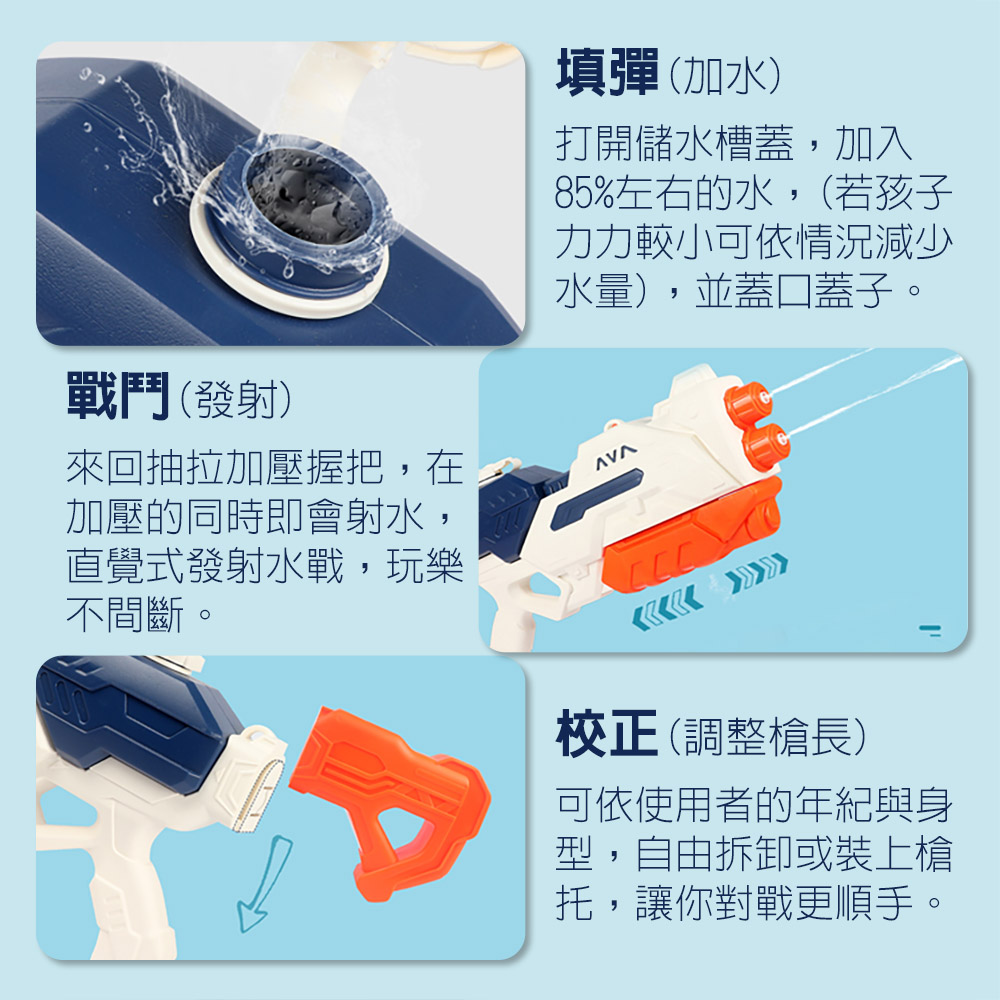 填彈（加水）

打開儲水槽蓋，加入85%左右的水，（若孩子力力較小可依情況減少水量），並蓋口蓋子。

戰鬥（發射）

來回抽拉加壓握把，在加壓的同時即會射水，直覺式發射水戰，玩樂不間斷。

AVA

校正（調整槍長）

可依使用者的年紀與身型，自由拆卸或裝上槍托，讓你對戰更順手。