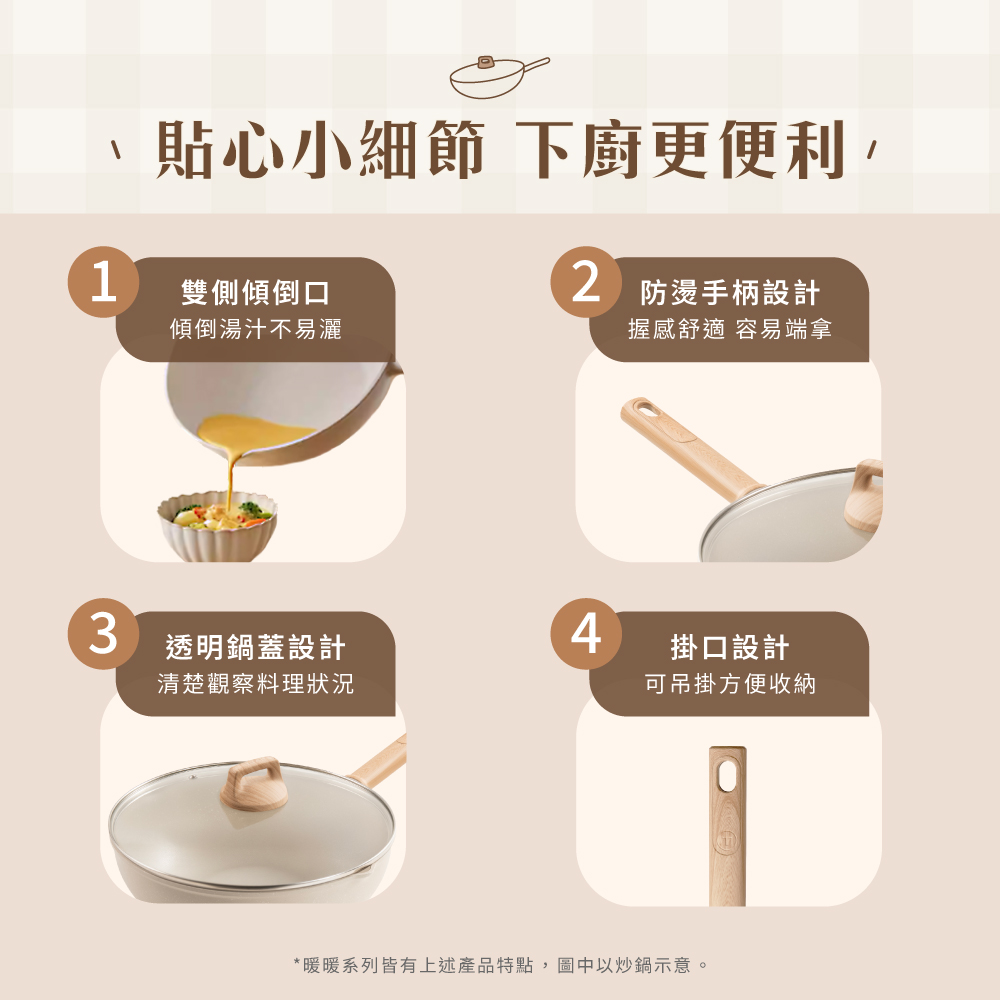 貼心小細節 下廚更便利

1
雙側傾倒口
傾倒湯汁不易灑

2
防燙手柄設計
握感舒適 容易端拿

3
透明鍋蓋設計
清楚觀察料理狀況

4
掛口設計
可吊掛方便收納

*暖暖系列皆有上述產品特點，圖中以炒鍋示意。