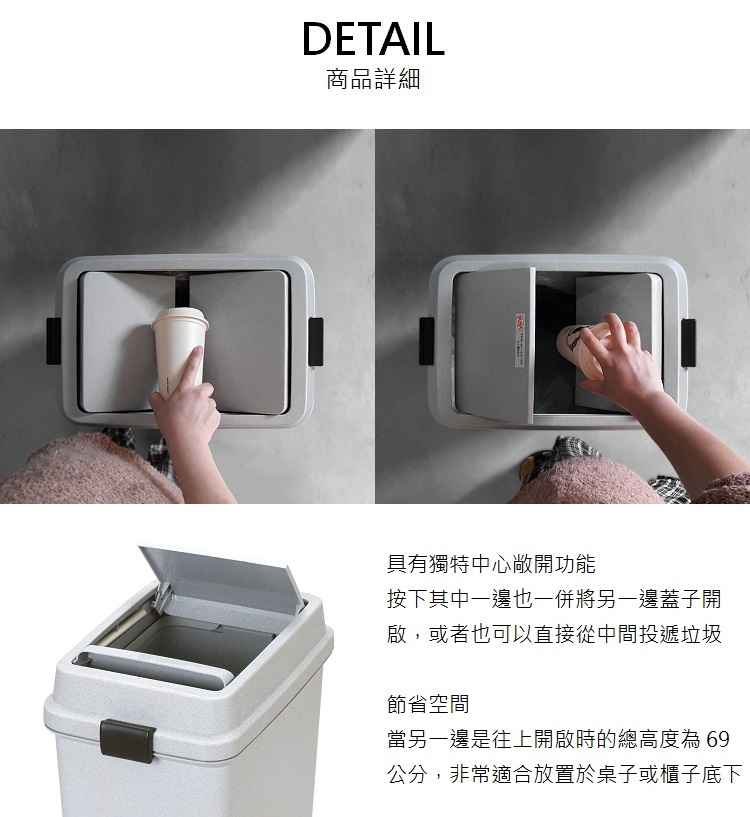 DETAIL
商品詳細

具有獨特中心敞開功能
按下其中一邊也一併將另一邊蓋子開啟，或者也可以直接從中間投遞垃圾

節省空間
當另一邊是往上開啟時的總高度為 69 公分，非常適合放置於桌子或櫃子底下