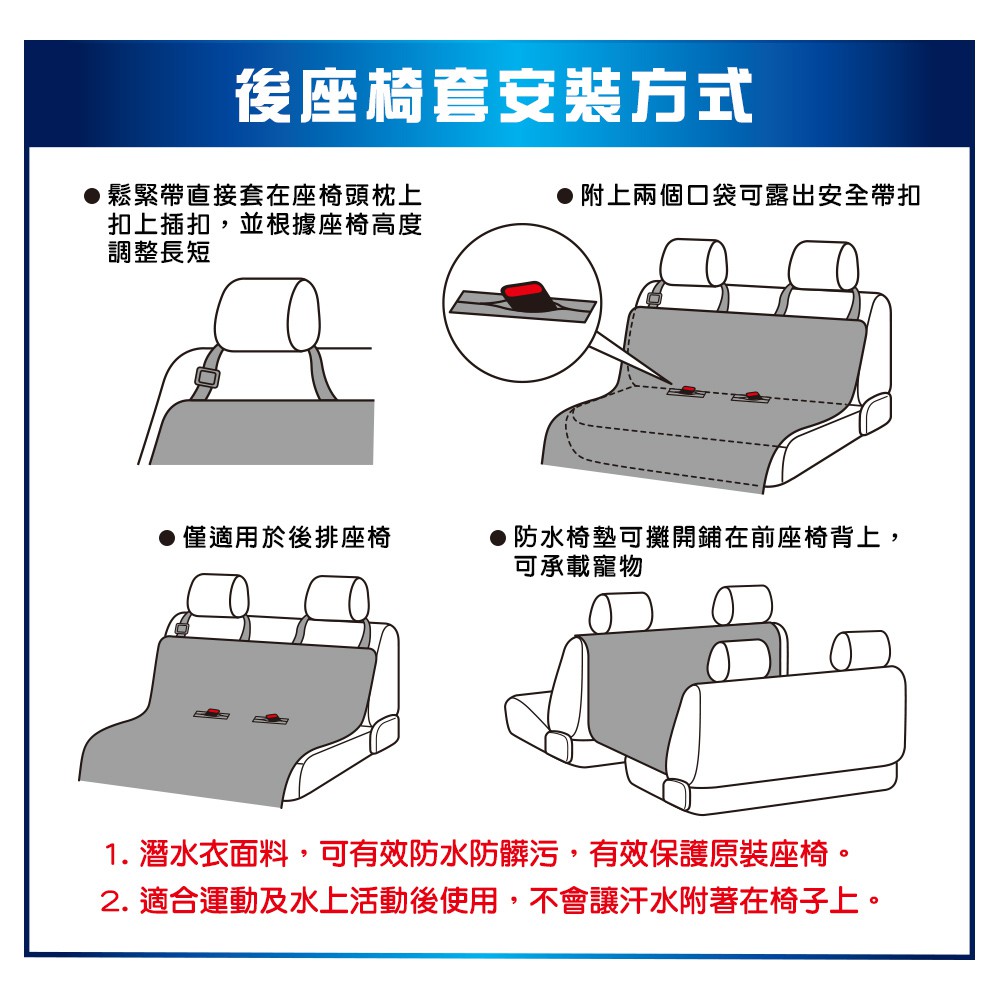 後座椅套安裝方式

● 鬆緊帶直接套在座椅頭枕上扣上插扣，並根據座椅高度調整長短

● 附上兩個口袋可露出安全帶扣

● 僅適用於後排座椅

● 防水椅墊可攤開鋪在前座椅背上，可承載寵物

1. 潛水衣面料，可有效防水防髒污，有效保護原裝座椅。
2. 適合運動及水上活動後使用，不會讓汗水附著在椅子上。