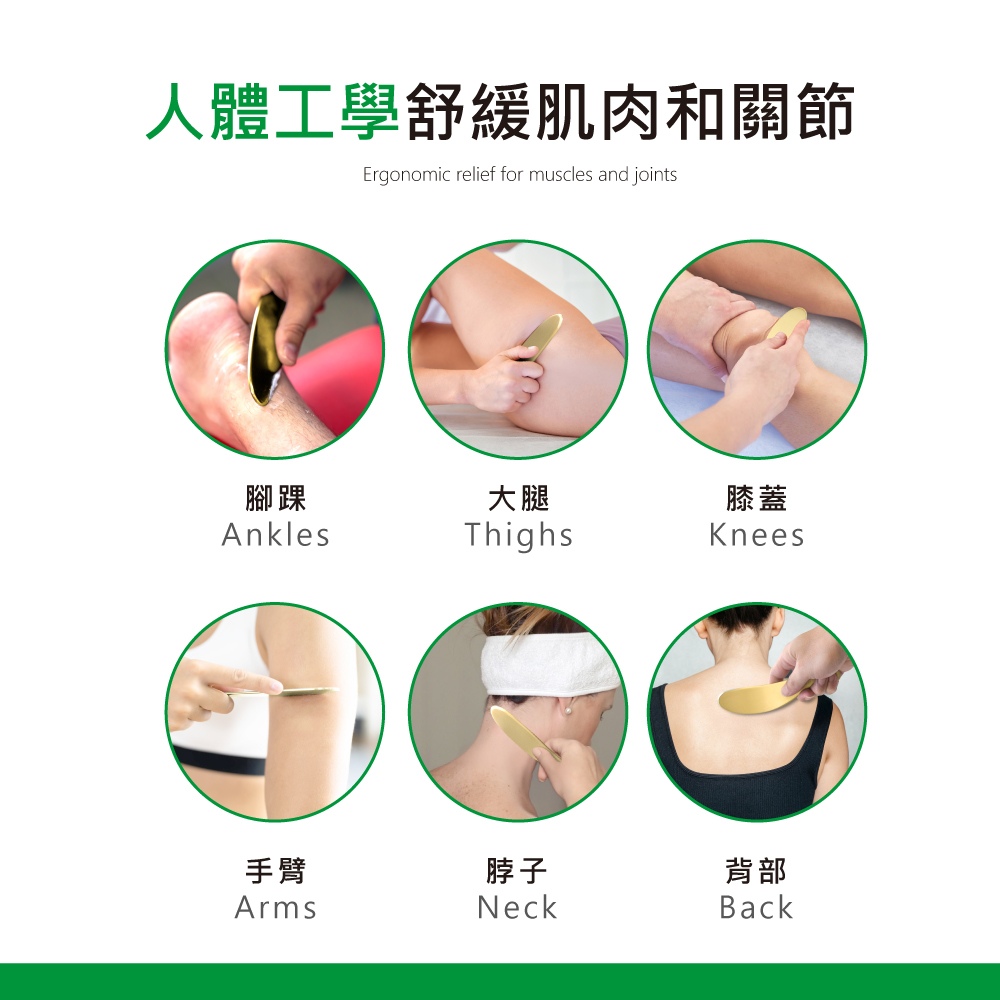 人體工學舒緩肌肉和關節

Ergonomic relief for muscles and joints

腳踝
Ankles

大腿
Thighs

膝蓋
Knees

手臂
Arms

脖子
Neck

背部
Back