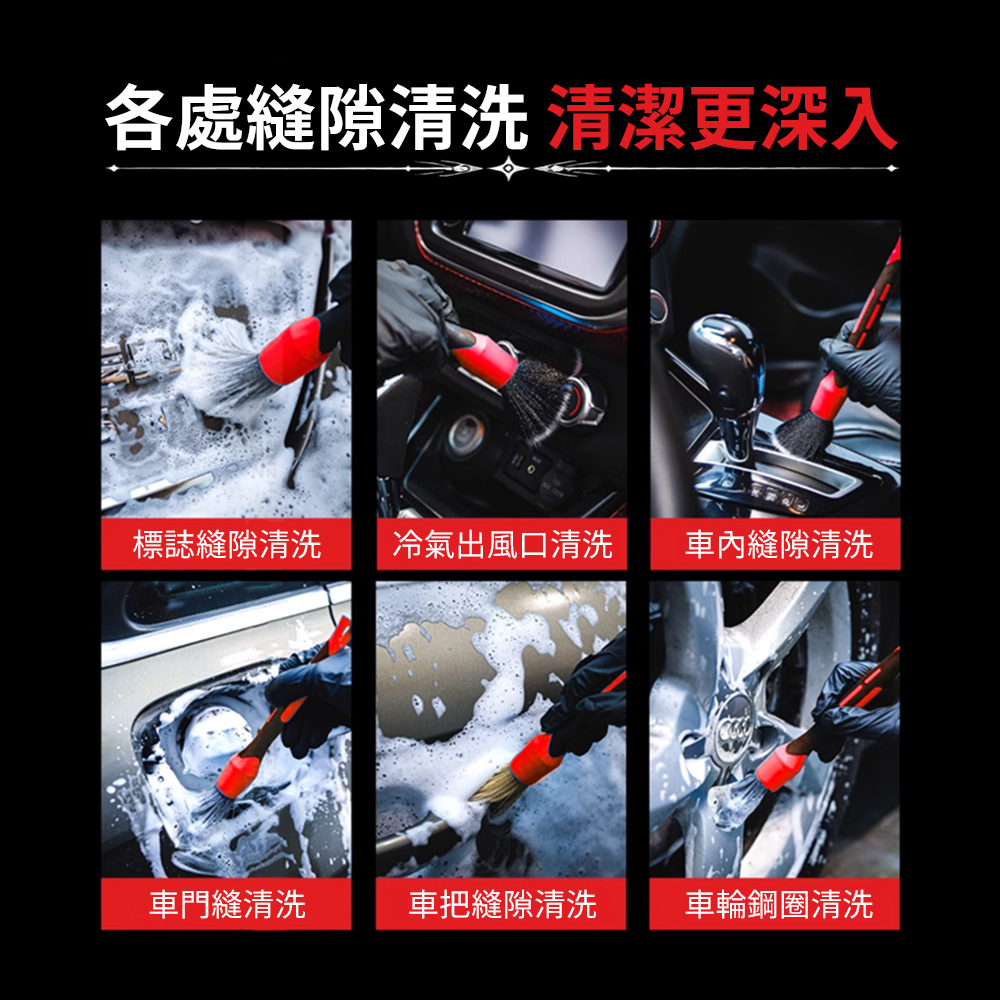 各處縫隙清洗 清潔更深入

標誌縫隙清洗

冷氣出風口清洗

車內縫隙清洗

車門縫清洗

車把縫隙清洗

車輪鋼圈清洗