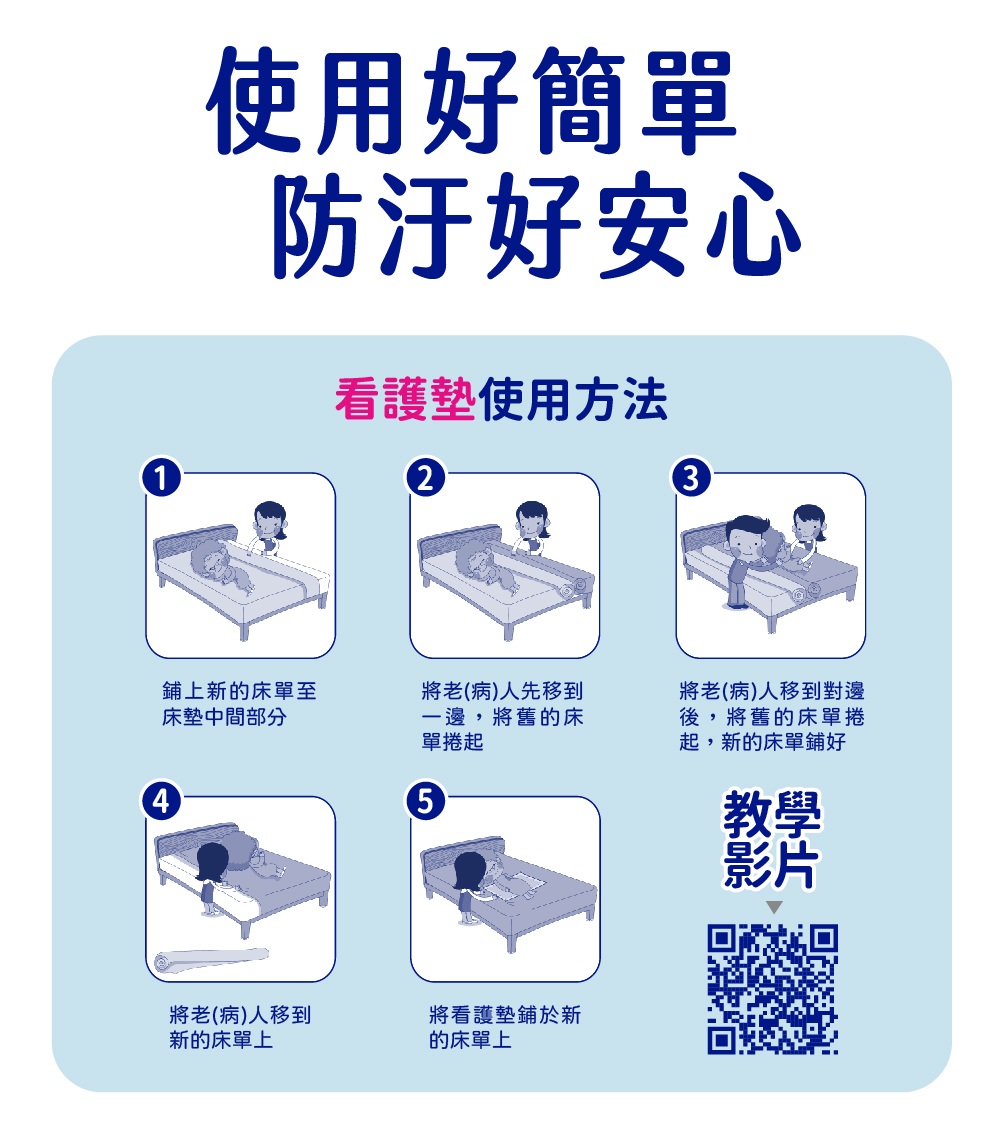 使用好簡單
防汙好安心

看護墊使用方法

1
鋪上新的床單至床墊中間部分

2
將老(病)人先移到一邊，將舊的床單捲起

3
將老(病)人移到對邊後，將舊的床單捲起，新的床單鋪好

4
將老(病)人移到新的床單上

5
將看護墊鋪於新的床單上

教學影片