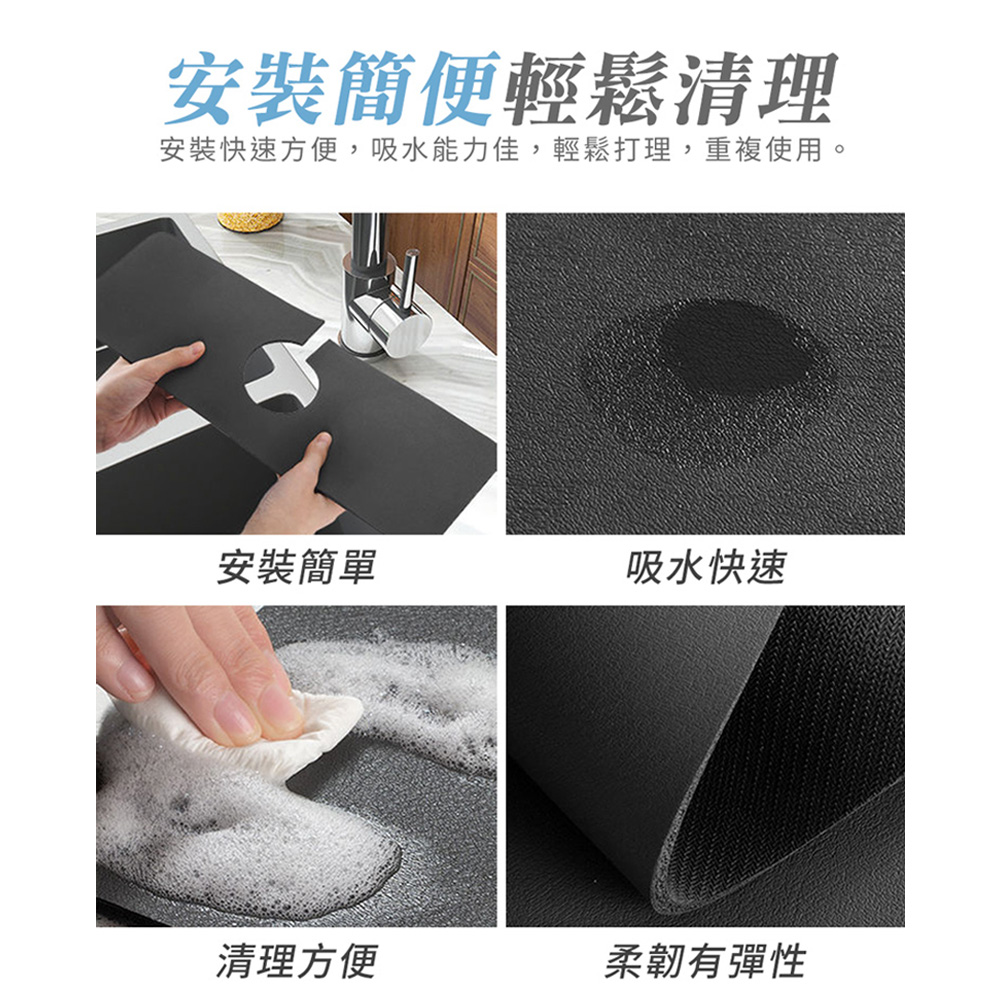 安裝簡便輕鬆清理
安裝快速方便，吸水能力佳，輕鬆打理，重複使用。

安裝簡單

吸水快速

清理方便

柔韌有彈性