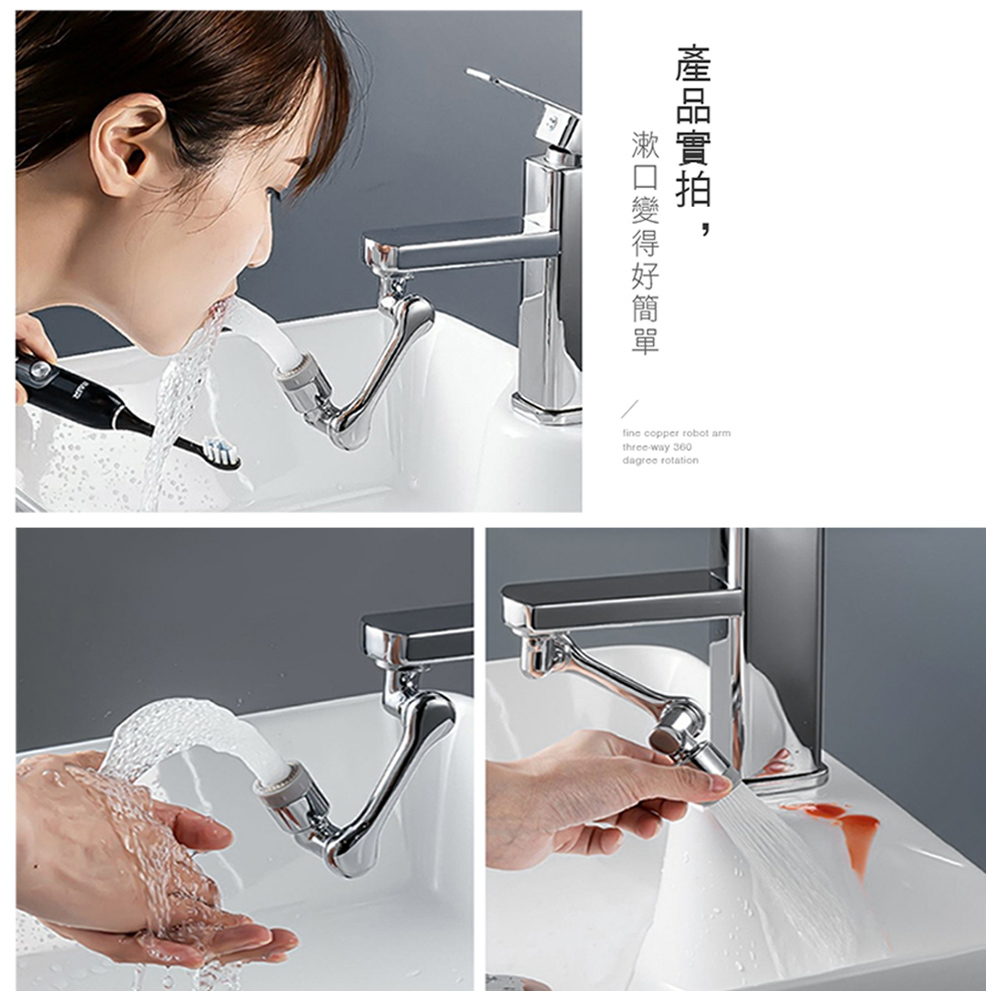 產品實拍，

漱口變得好簡單

fine copper robot arm
three-way 360
dagree rotation