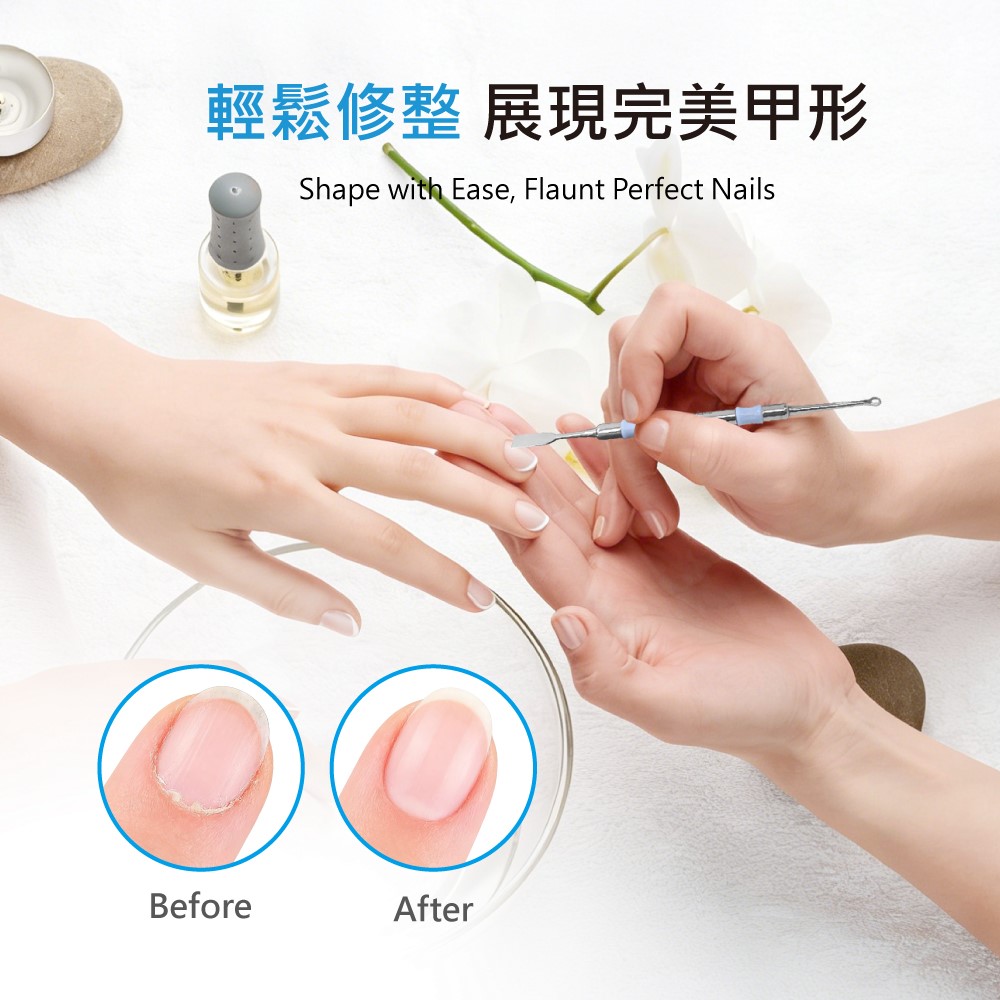 輕鬆修整 展現完美甲形

Shape with Ease, Flaunt Perfect Nails

Before

After