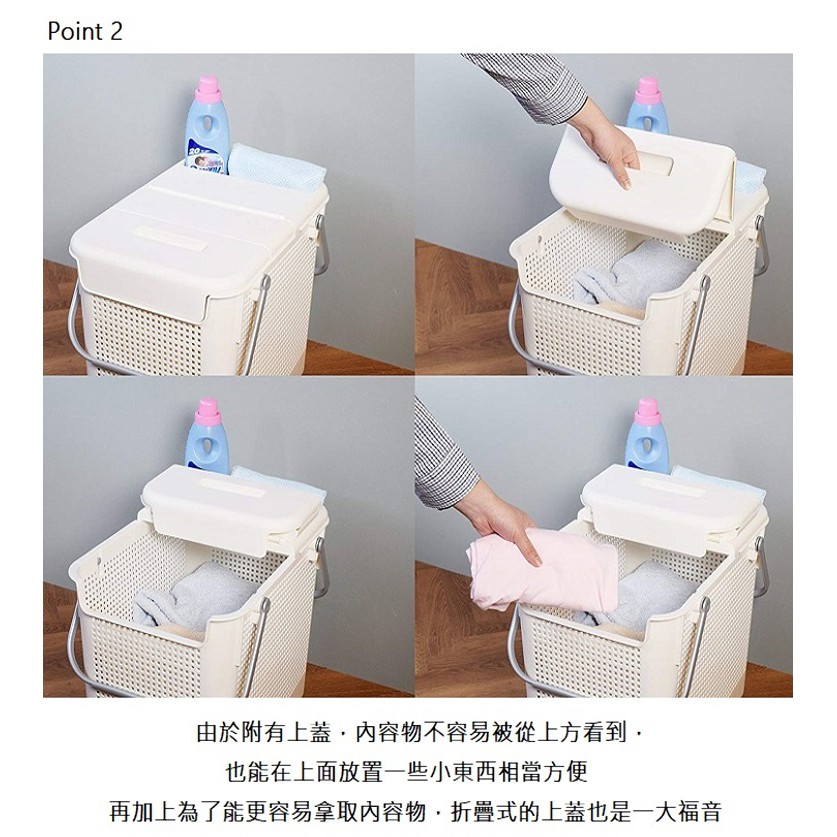 Point 2

由於附有上蓋，內容物不容易被從上方看到，
也能在上面放置一些小東西相當方便
再加上為了能更容易拿取內容物，折疊式的上蓋也是一大福音