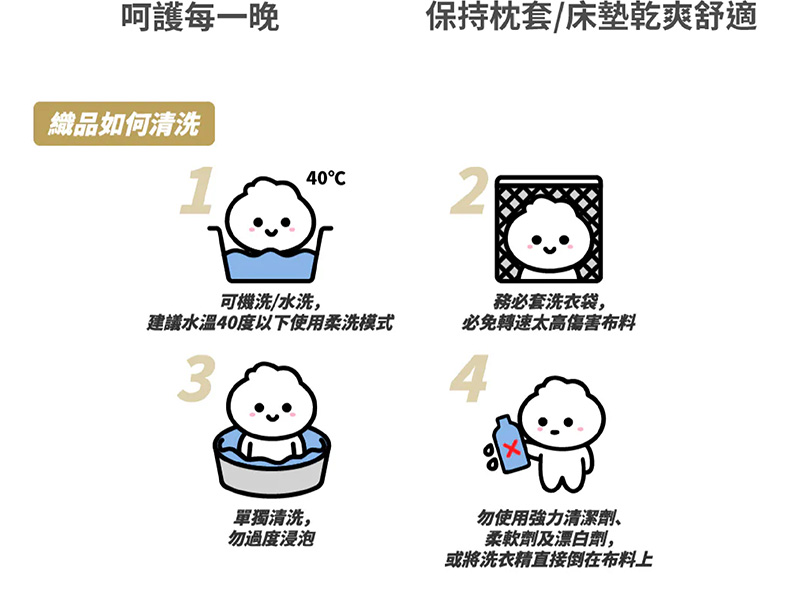 呵護每一晚　　保持枕套/床墊乾爽舒適

織品如何清洗

1
40°C

可機洗/水洗，
建議水溫40度以下使用柔洗模式

2

務必套洗衣袋，
必免轉速太高傷害布料

3

單獨清洗，
勿過度浸泡

4

勿使用強力清潔劑、
柔軟劑及漂白劑，
或將洗衣精直接倒在布料上