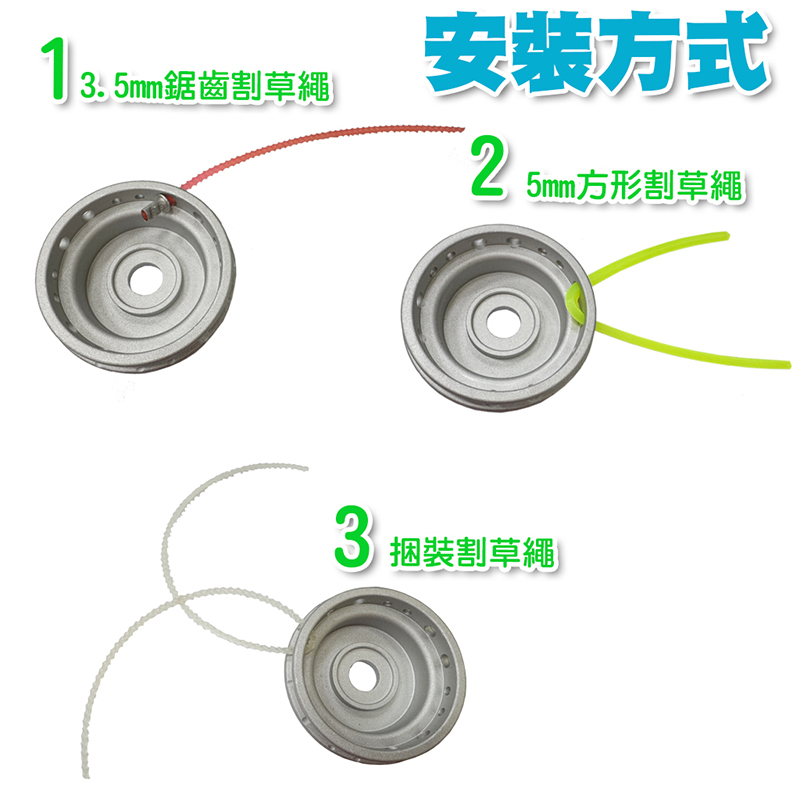 安裝方式

1 3.5mm鋸齒割草繩

2 5mm方形割草繩

3 捆裝割草繩