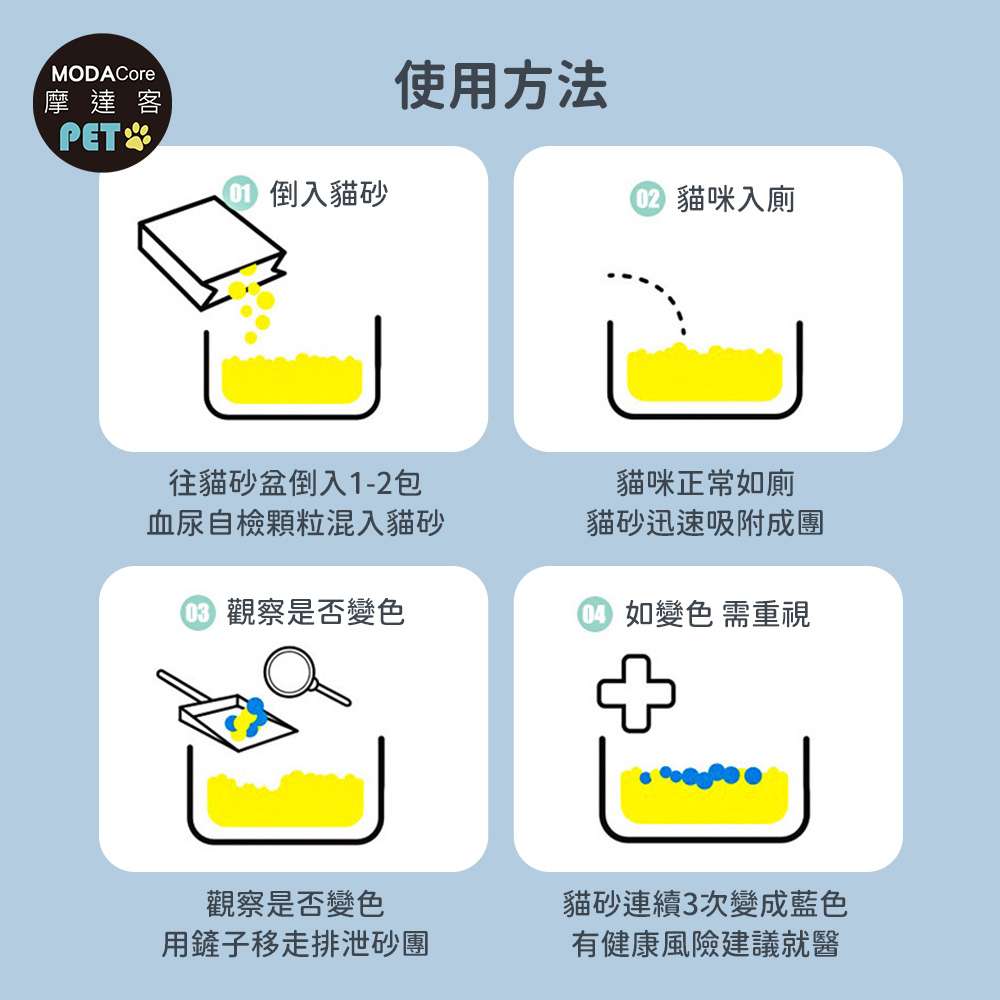 MODACore
摩達客
PET

使用方法

01 倒入貓砂

往貓砂盆倒入1-2包
血尿自檢顆粒混入貓砂

02 貓咪入廁

貓咪正常如廁
貓砂迅速吸附成團

03 觀察是否變色

觀察是否變色
用鏟子移走排泄砂團

04 如變色 需重視

貓砂連續3次變成藍色
有健康風險建議就醫