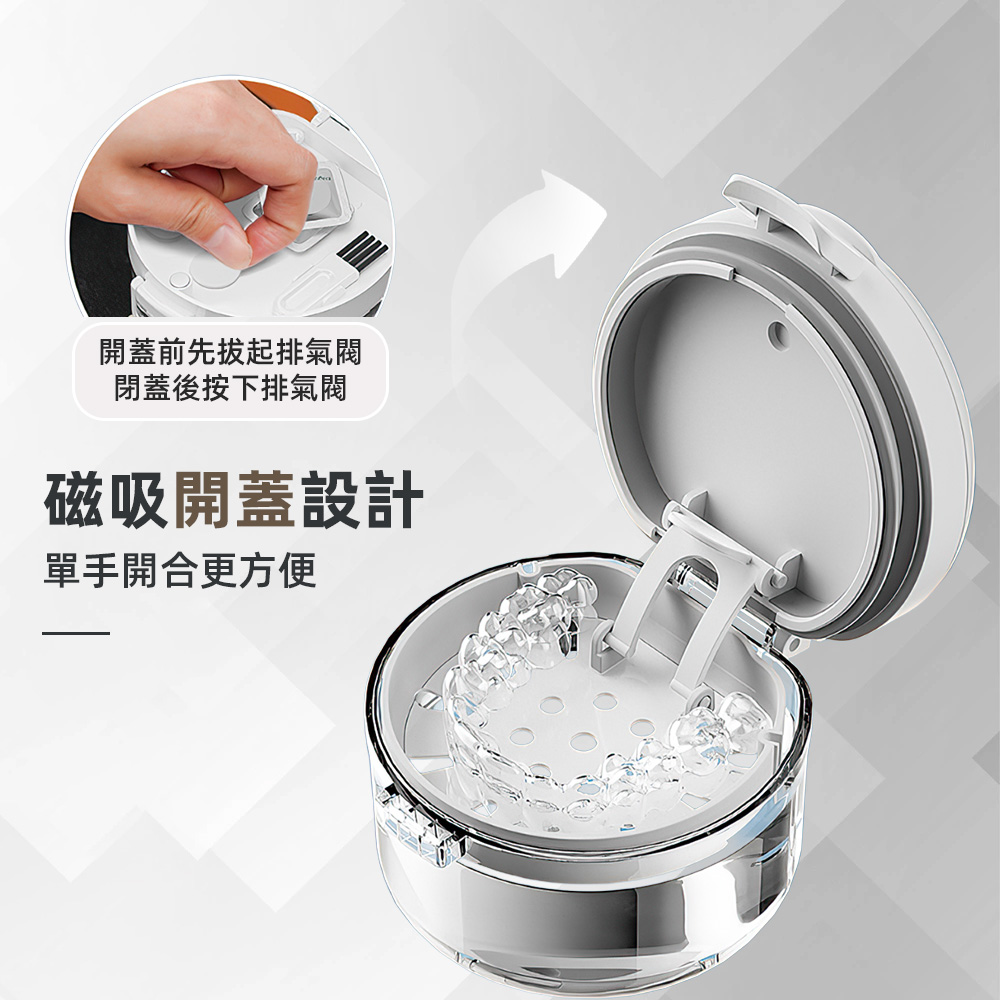 開蓋前先拔起排氣閥
閉蓋後按下排氣閥

磁吸開蓋設計
單手開合更方便