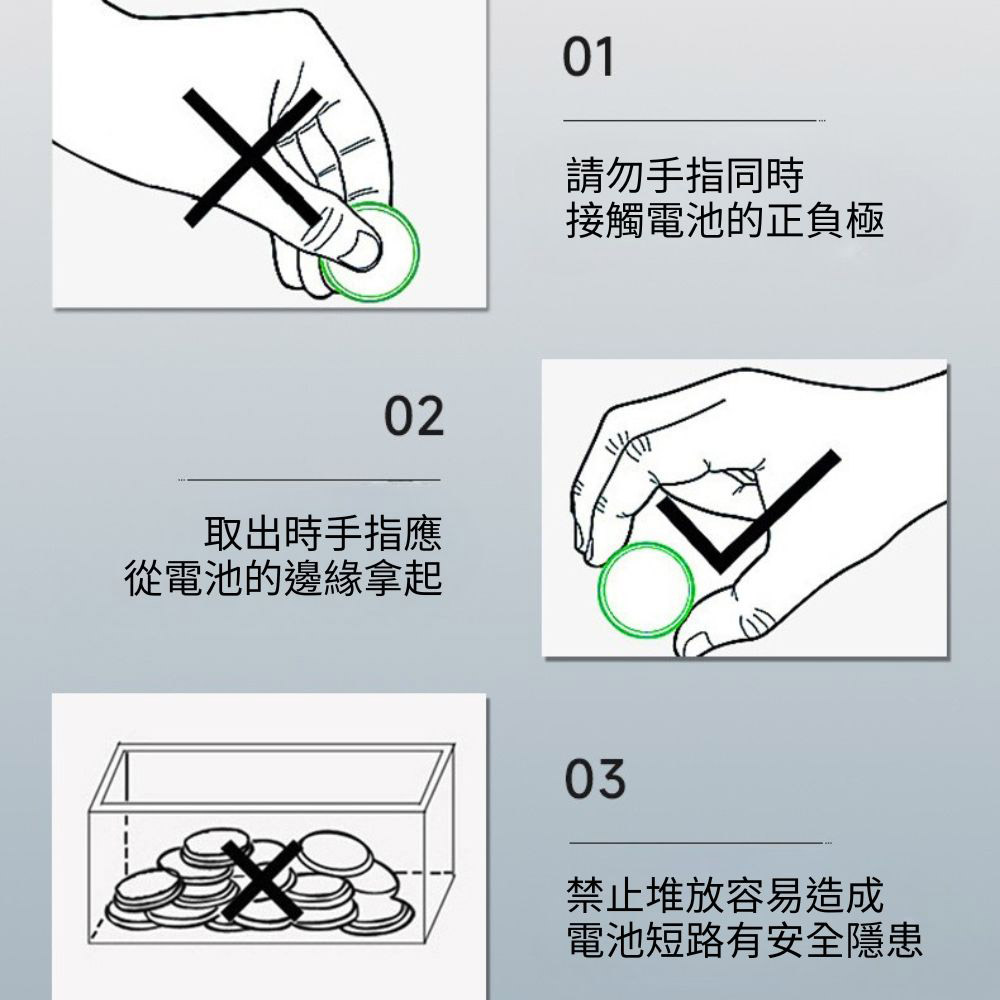 01

請勿手指同時
接觸電池的正負極

02

取出時手指應
從電池的邊緣拿起

03

禁止堆放容易造成
電池短路有安全隱患