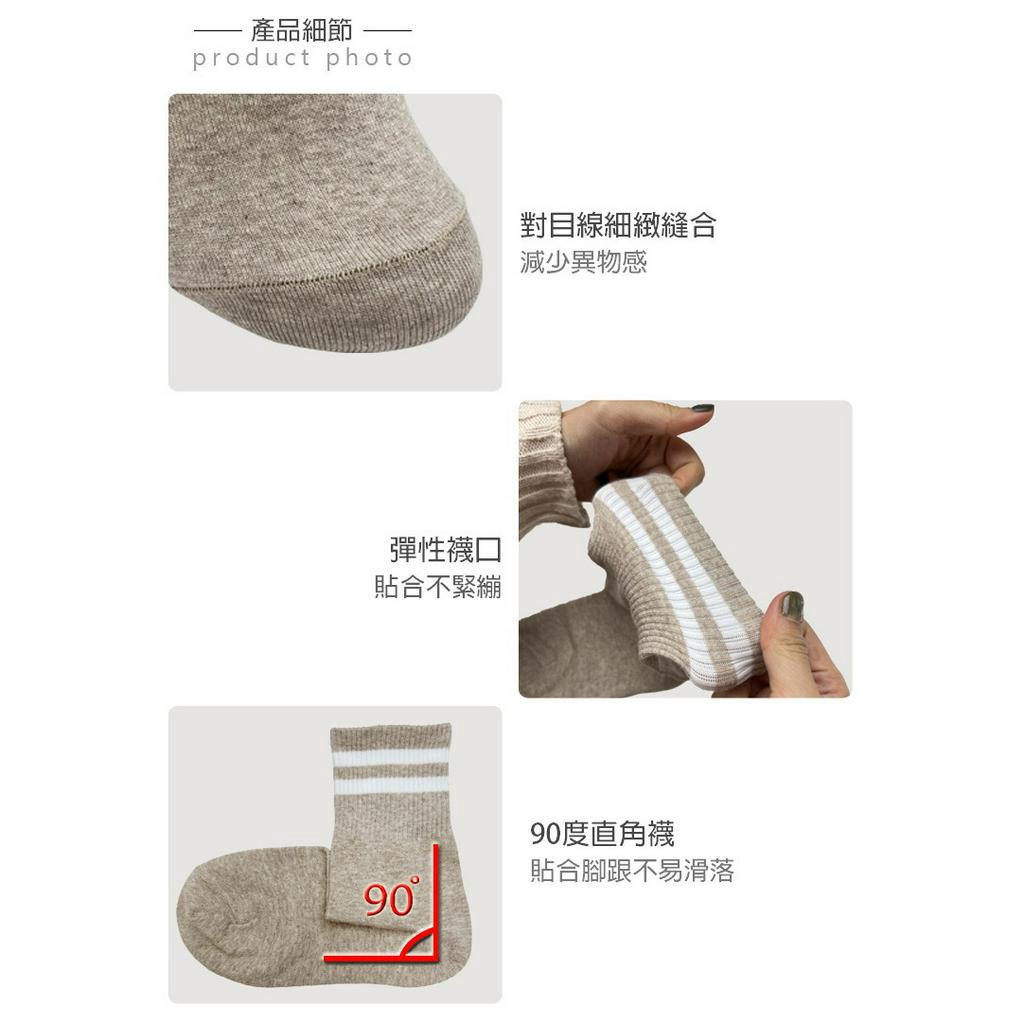 產品細節
product photo

對目線細緻縫合
減少異物感

彈性襪口
貼合不緊繃

90°

90度直角襪
貼合腳跟不易滑落