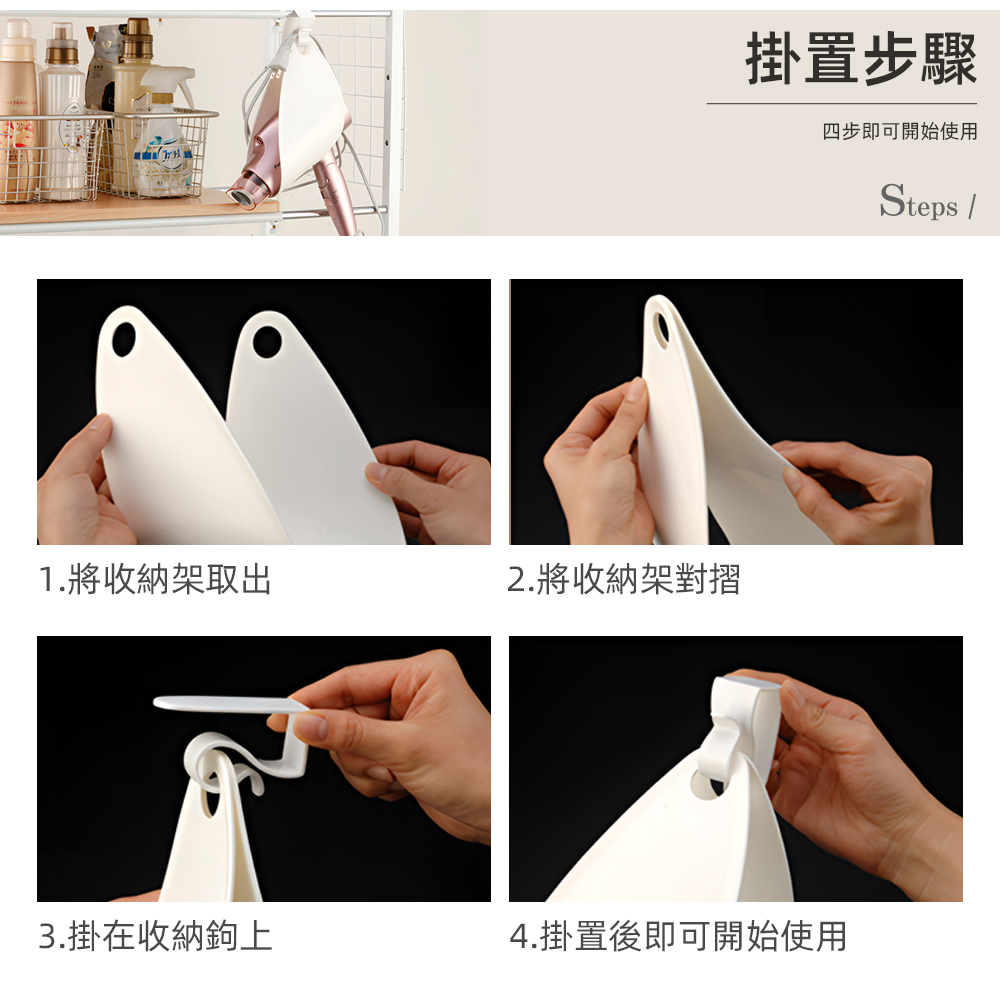 掛置步驟

四步即可開始使用

Steps /

1.將收納架取出

2.將收納架對摺

3.掛在收納鉤上

4.掛置後即可開始使用