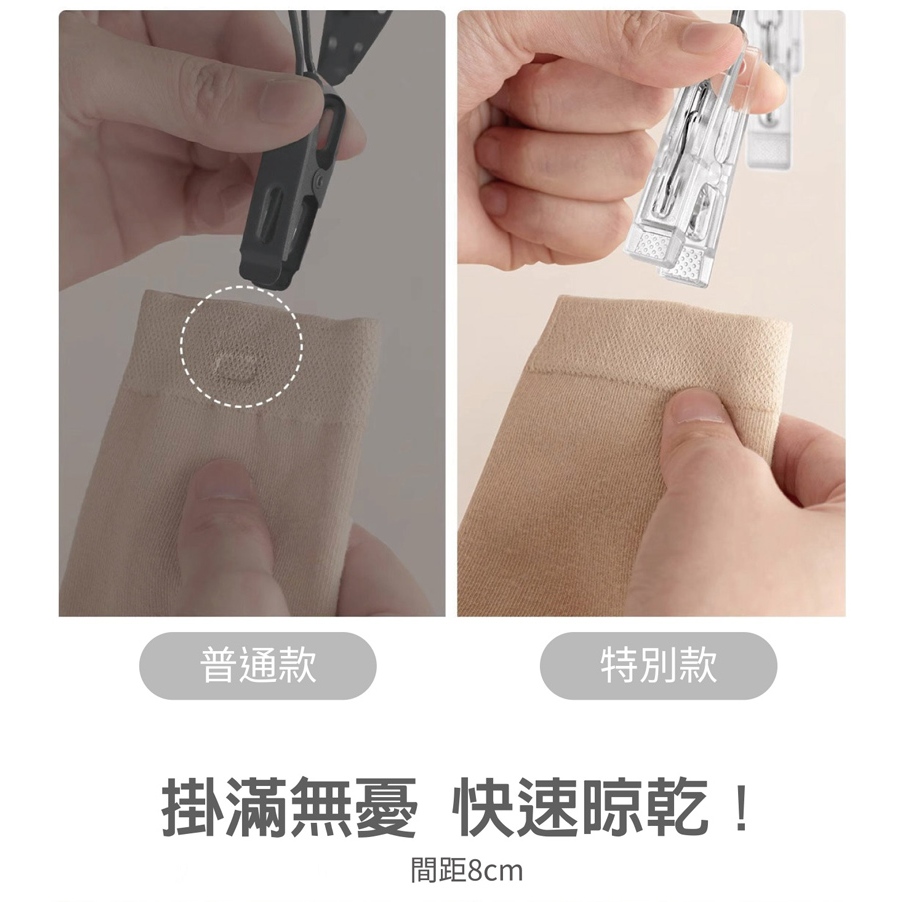 普通款

特別款

掛滿無憂 快速晾乾！

間距8cm