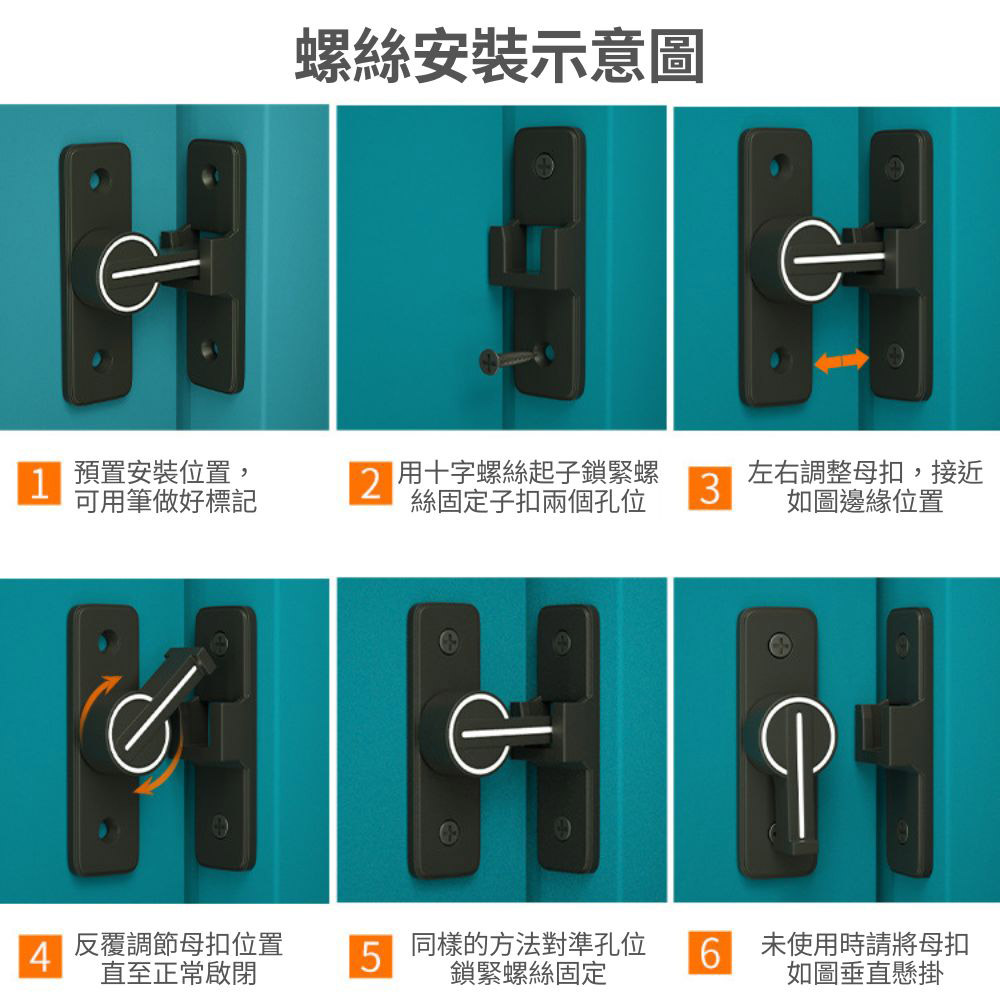 螺絲安裝示意圖

1 預置安裝位置，可用筆做好標記

2 用十字螺絲起子鎖緊螺絲固定子扣兩個孔位

3 左右調整母扣，接近如圖邊緣位置

4 反覆調節母扣位置直至正常啟閉

5 同樣的方法對準孔位鎖緊螺絲固定

6 未使用時請將母扣如圖垂直懸掛