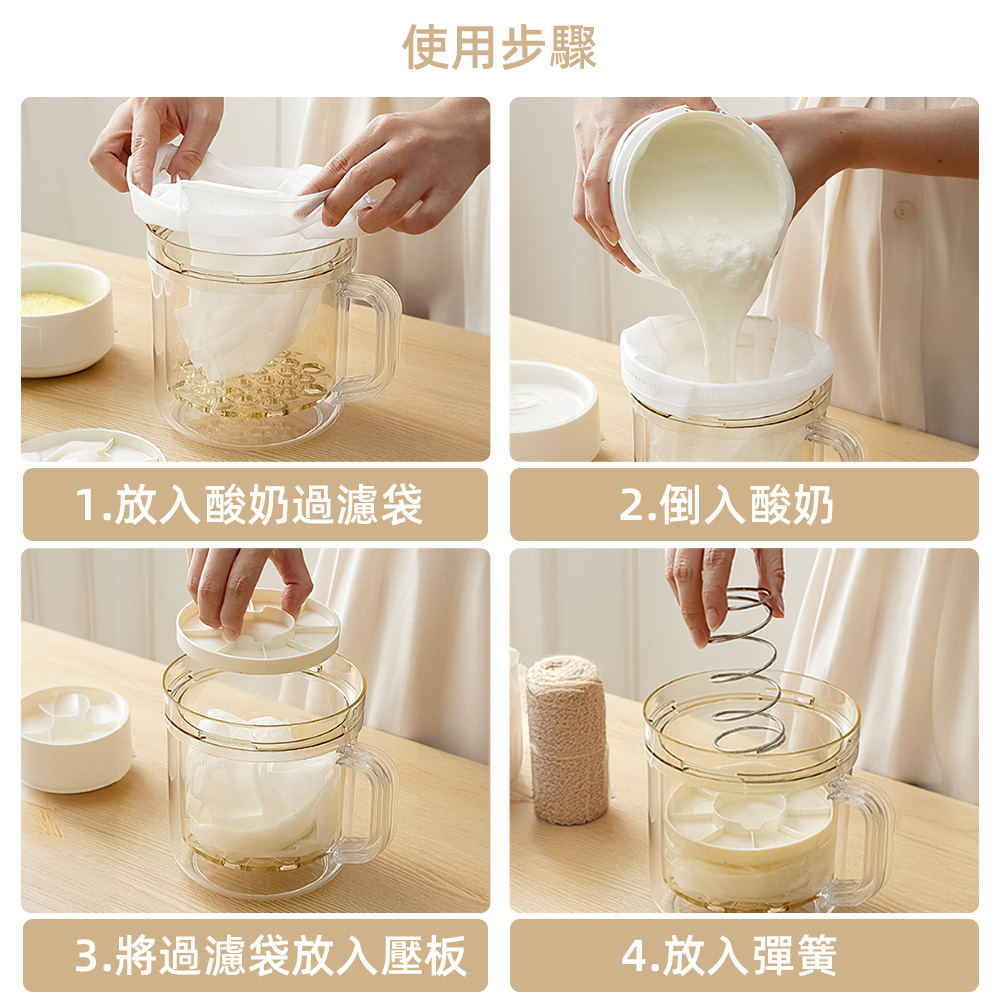 使用步驟

1.放入酸奶過濾袋

2.倒入酸奶

3.將過濾袋放入壓板

4.放入彈簧