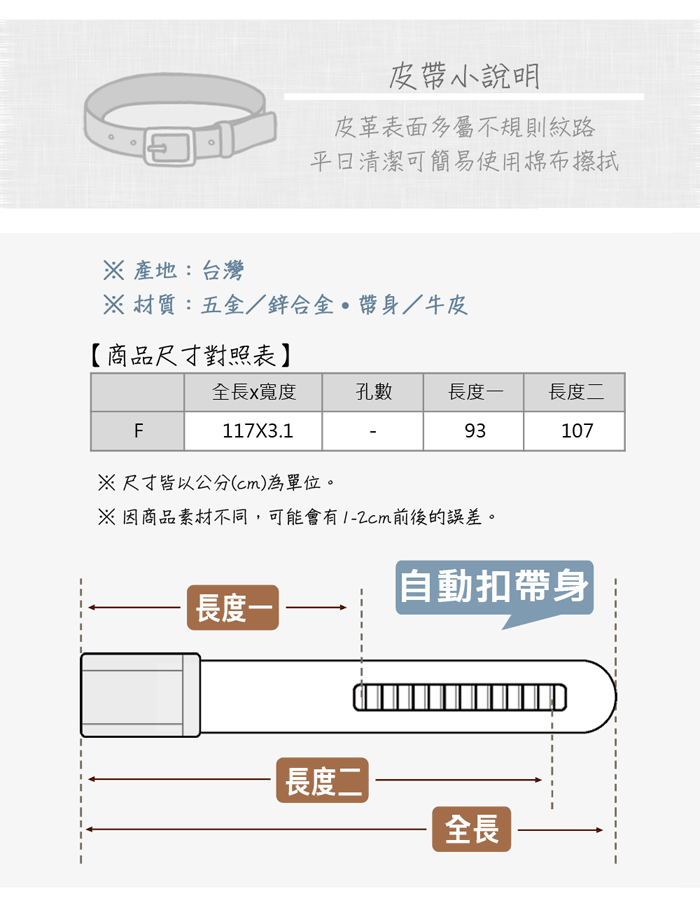 皮帶小說明

皮革表面多屬不規則紋路
平日清潔可簡易使用棉布擦拭

※ 產地：台灣
※ 材質：五金／鋅合金 • 帶身／牛皮

【商品尺寸對照表】

| | 全長x寬度 | 孔數 | 長度一 | 長度二 |
|---|---|---|---|---|
| F | 117X3.1 | - | 93 | 107 |

※ 尺寸皆以公分(cm)為單位。

※ 因商品素材不同，可能會有1-2cm前後的誤差。

長度一

自動扣帶身

長度二

全長