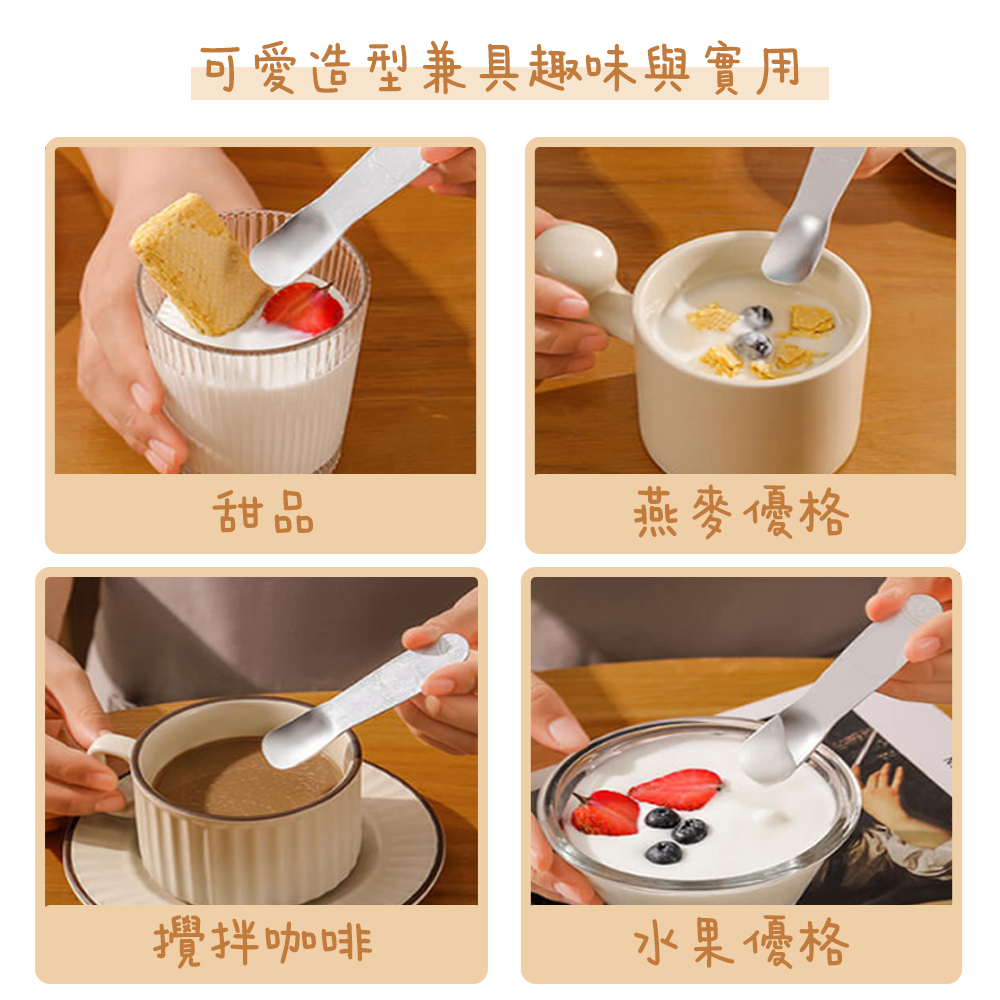 可愛造型兼具趣味與實用

甜品

燕麥優格

攪拌咖啡

水果優格