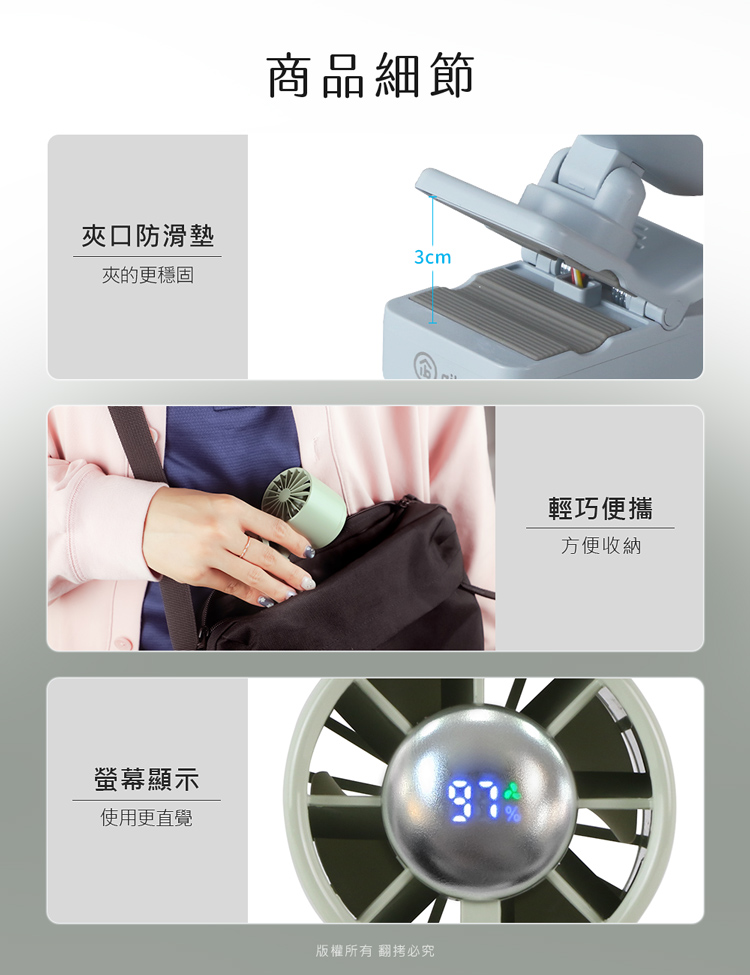 商品細節

夾口防滑墊

夾的更穩固

3cm

輕巧便攜

方便收納

螢幕顯示

使用更直覺

97%

版權所有 翻拷必究