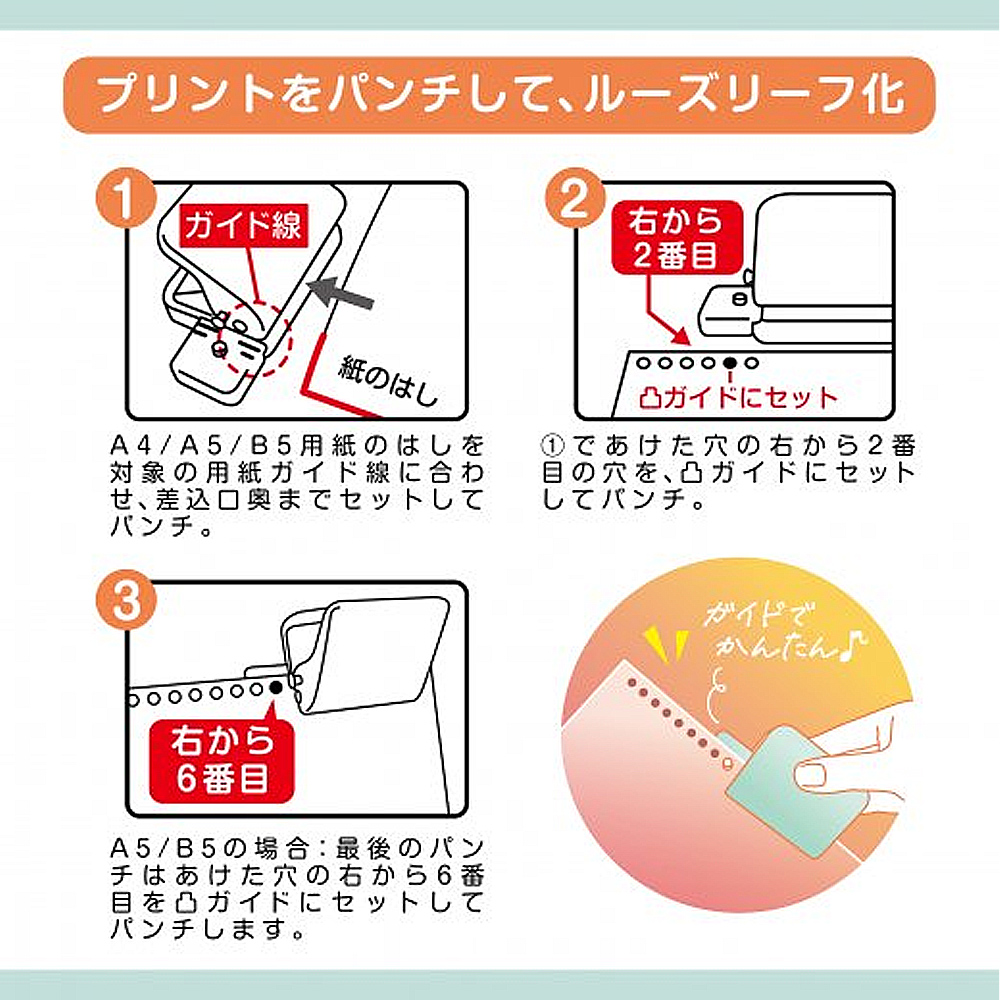 プリントをパンチして、ルーズリーフ化

1

ガイド線

紙のはし

A4/A5/B5用紙のはしを対象の用紙ガイド線に合わせ、差込口奥までセットしてパンチ。

2

右から2番目

凸ガイドにセット

①であけた穴の右から2番目の穴を、凸ガイドにセットしてパンチ。

3

右から6番目

A5/B5の場合：最後のパンチはあけた穴の右から6番目を凸ガイドにセットしてパンチします。

ガイドでかんたん♪