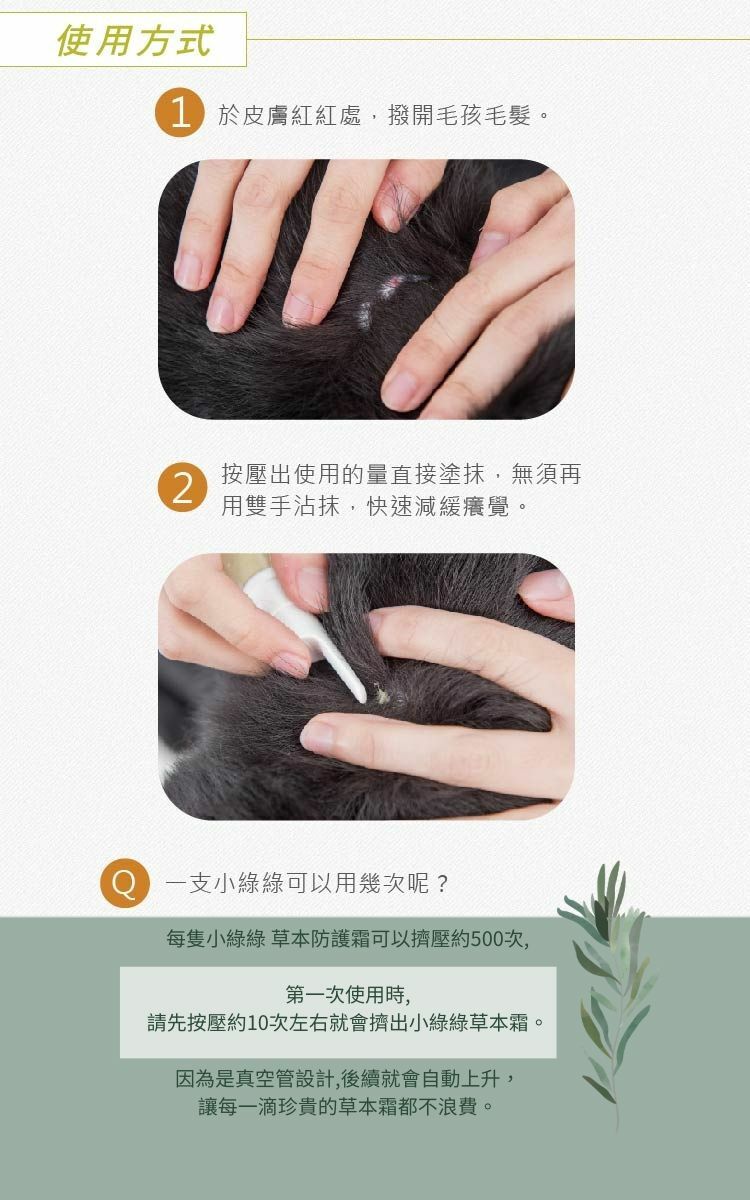 使用方式

1 於皮膚紅紅處，撥開毛孩毛髮。

2 按壓出使用的量直接塗抹，無須再用雙手沾抹，快速減緩癢覺。

Q 一支小綠綠可以用幾次呢？

每隻小綠綠 草本防護霜可以擠壓約500次,

第一次使用時,
請先按壓約10次左右就會擠出小綠綠草本霜。

因為是真空管設計,後續就會自動上升，
讓每一滴珍貴的草本霜都不浪費。