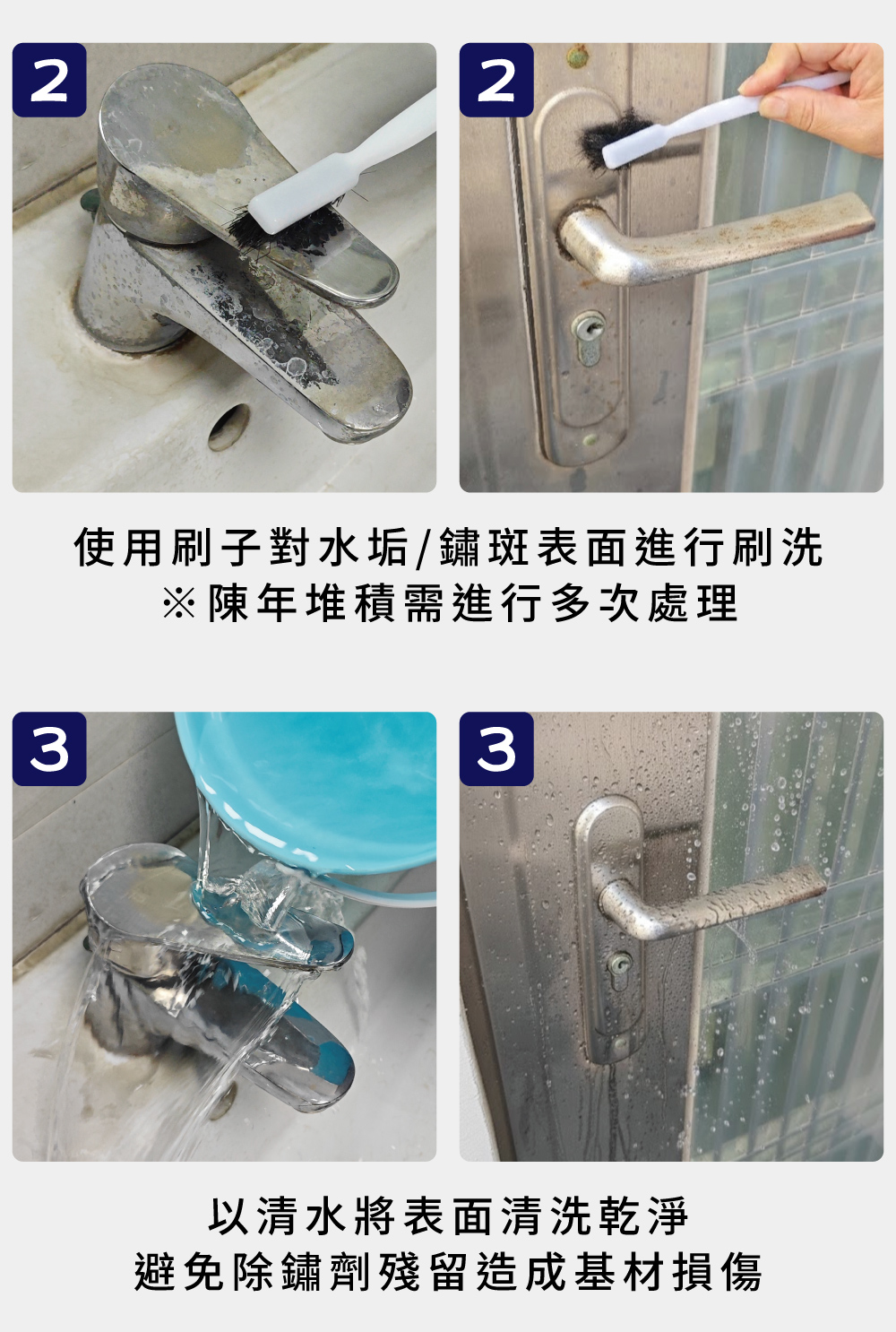 2

2

使用刷子對水垢/鏽斑表面進行刷洗
※陳年堆積需進行多次處理

3

3

以清水將表面清洗乾淨
避免除鏽劑殘留造成基材損傷