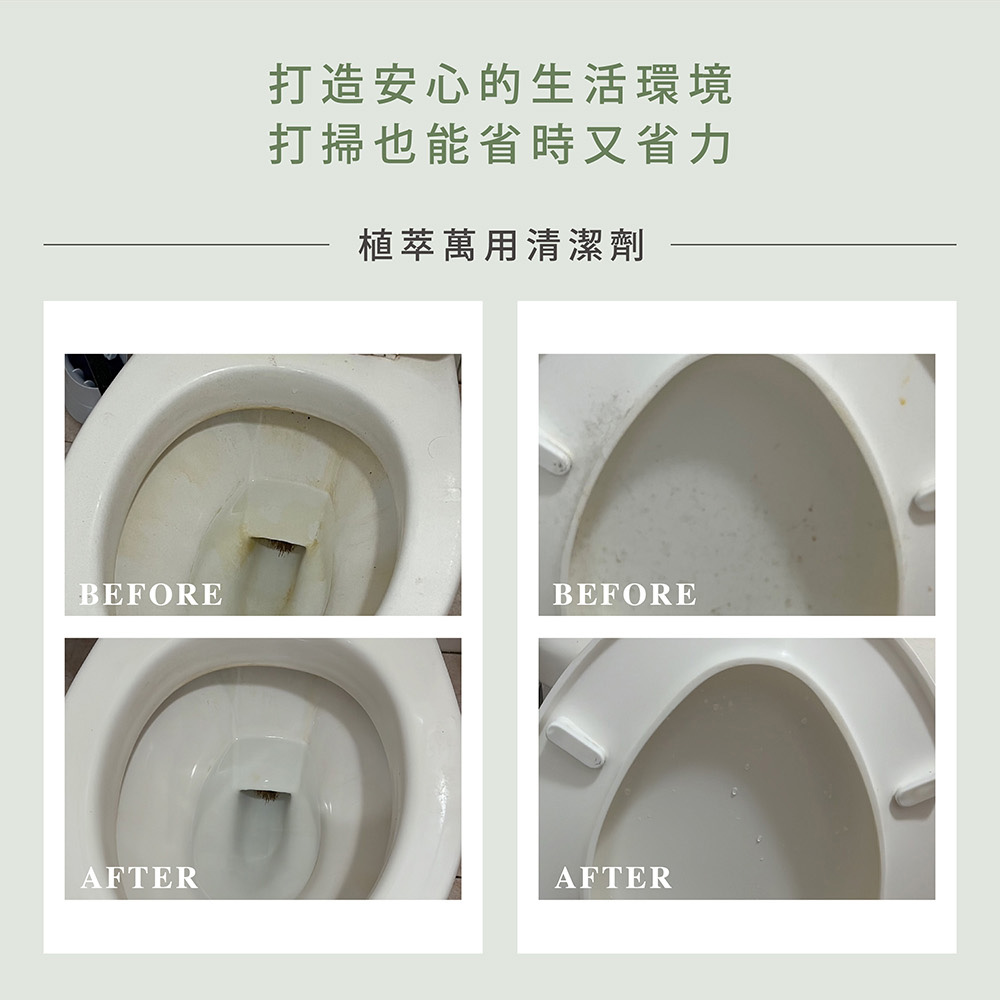 打造安心的生活環境
打掃也能省時又省力

植萃萬用清潔劑

BEFORE

AFTER

BEFORE

AFTER