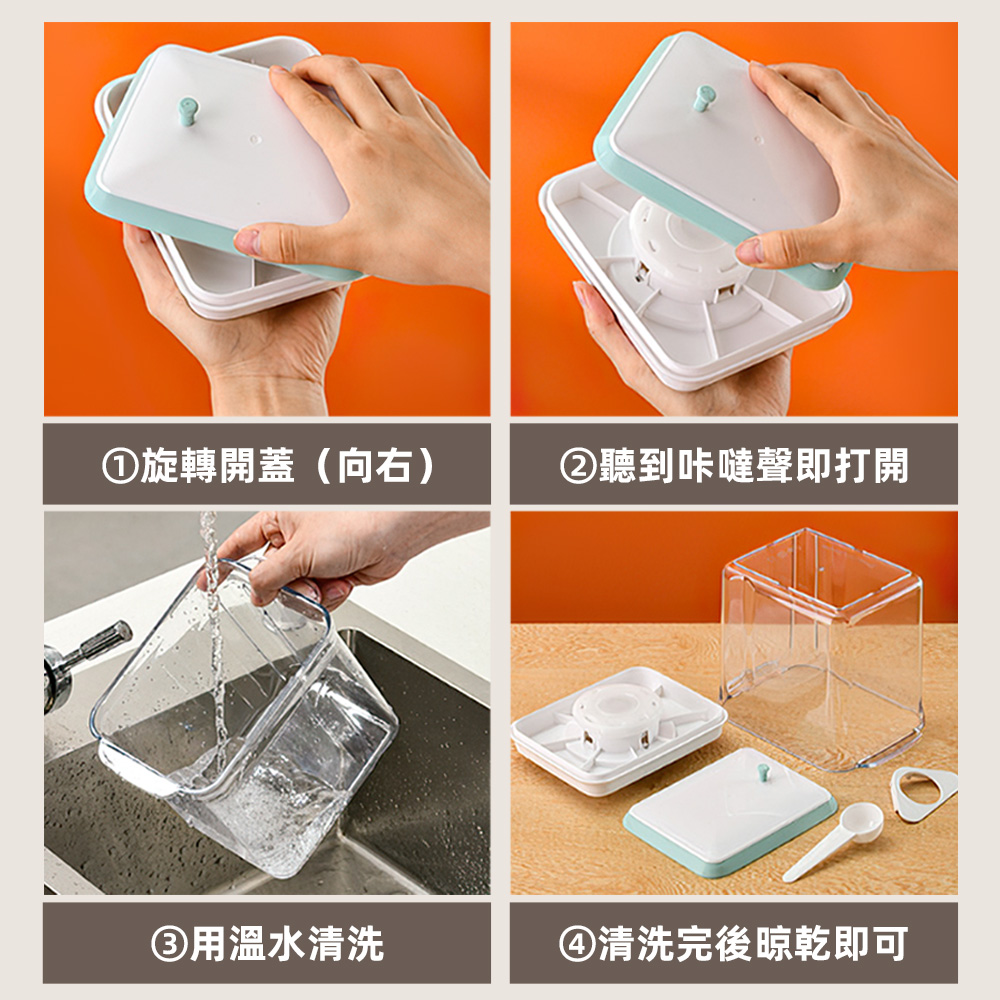 ①旋轉開蓋（向右）

②聽到咔噠聲即打開

③用溫水清洗

④清洗完後晾乾即可