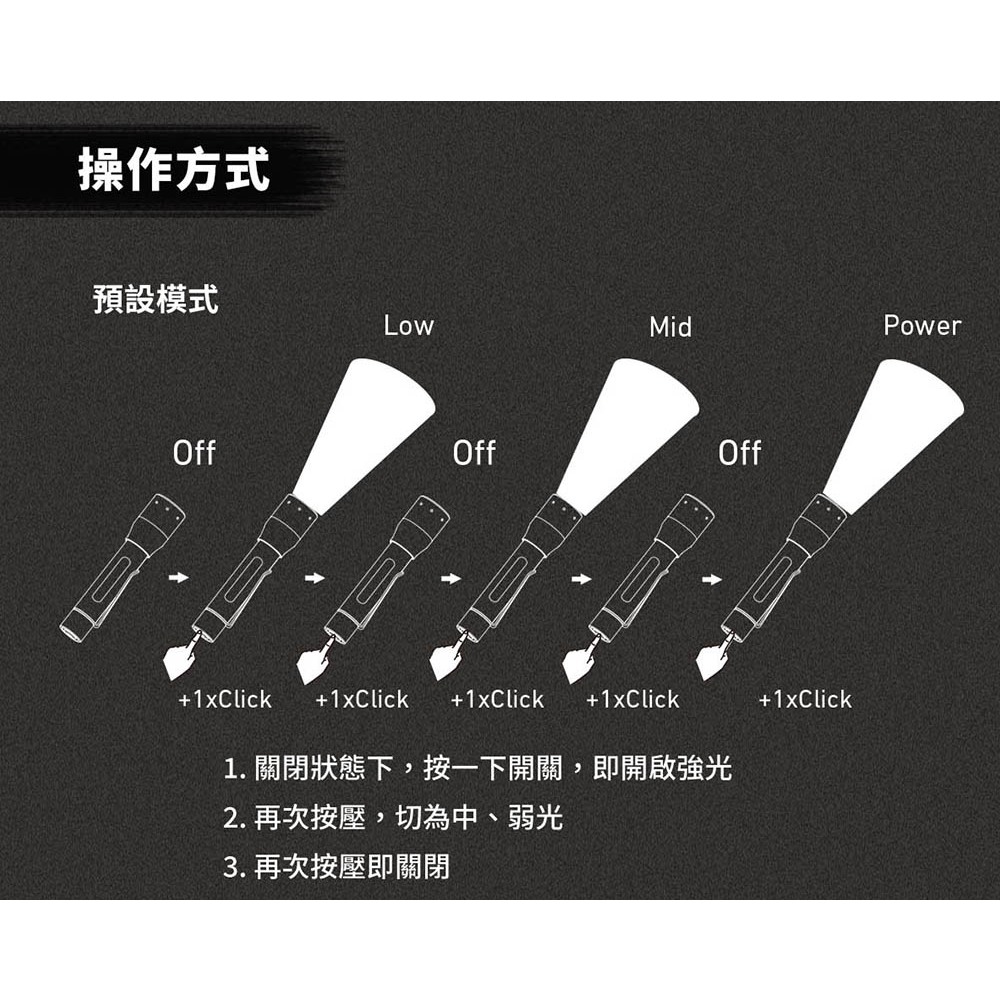 操作方式

預設模式

Low

Mid

Power

Off

Off

Off

+1xClick +1xClick +1xClick +1xClick +1xClick

1. 關閉狀態下，按一下開關，即開啟強光

2. 再次按壓，切為中、弱光

3. 再次按壓即關閉