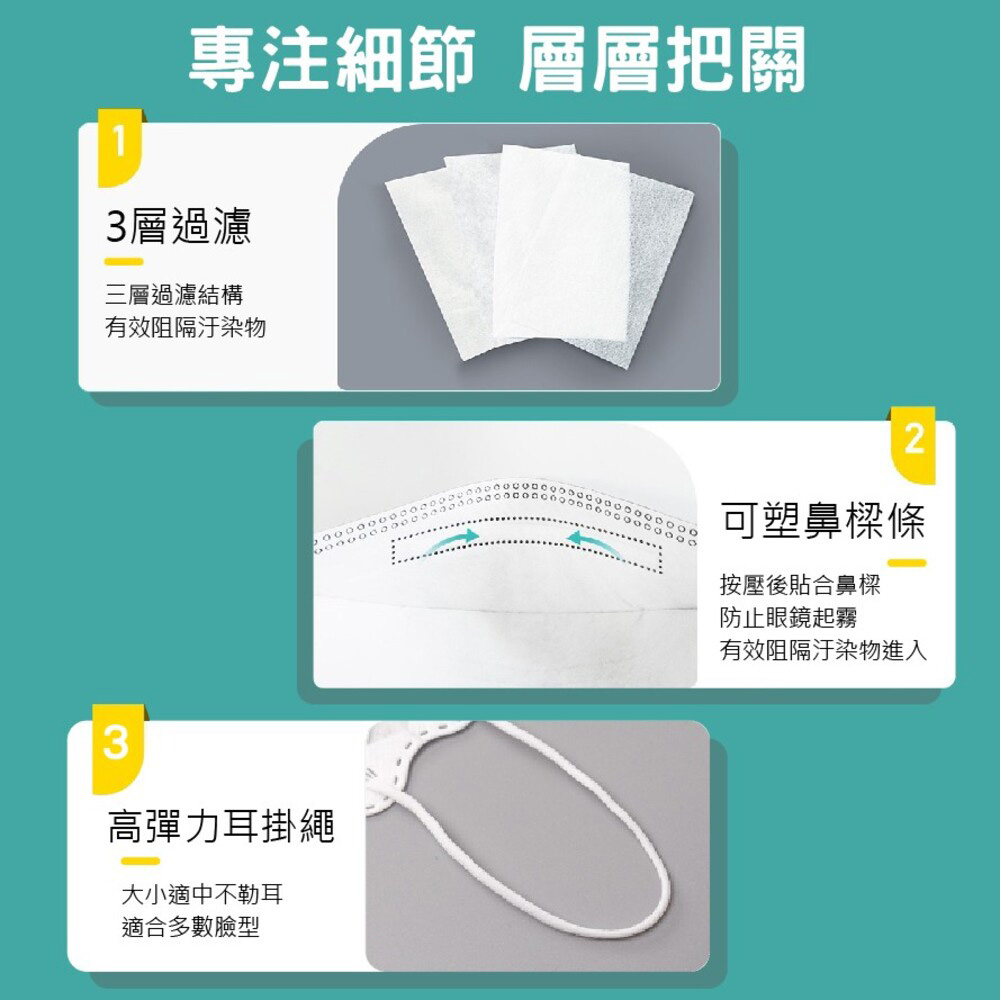 專注細節 層層把關

1

3層過濾

三層過濾結構
有效阻隔汙染物

2

可塑鼻樑條

按壓後貼合鼻樑
防止眼鏡起霧
有效阻隔汙染物進入

3

高彈力耳掛繩

大小適中不勒耳
適合多數臉型