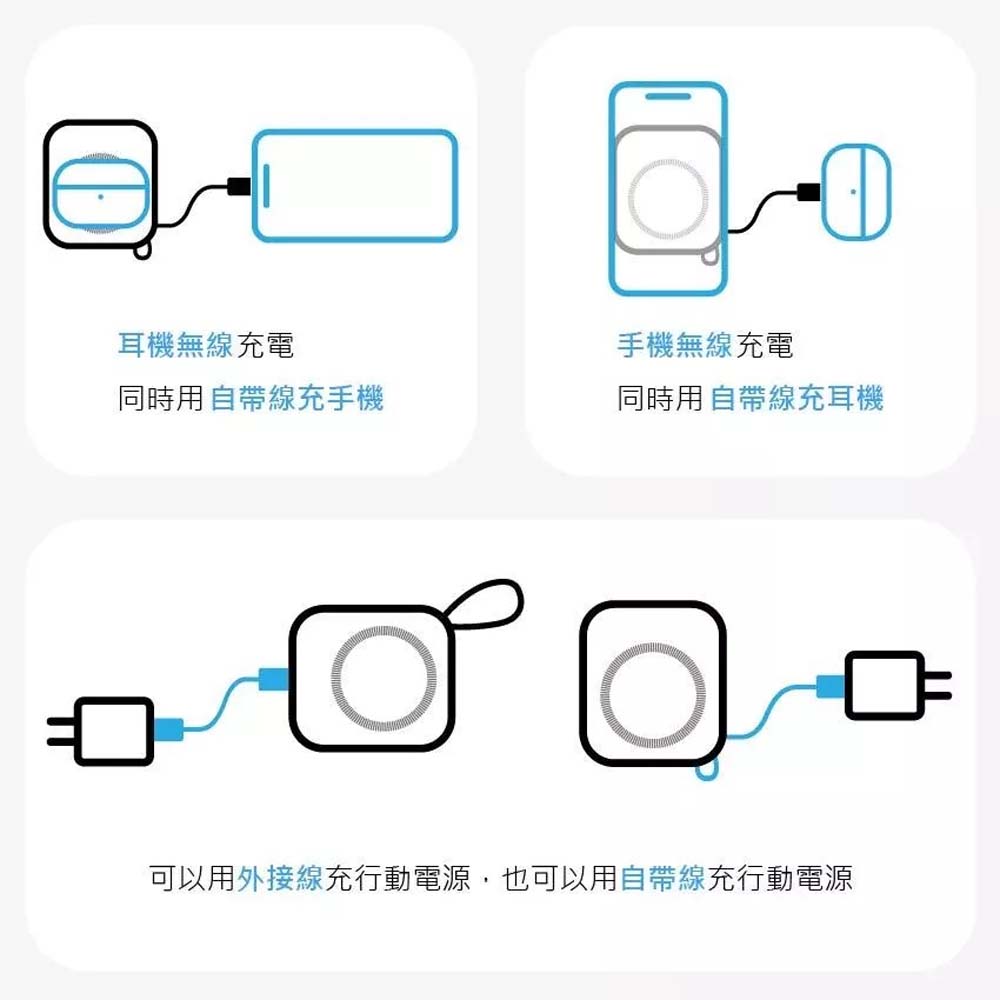 耳機無線充電
同時用 自帶線充手機

手機無線充電
同時用 自帶線充耳機

可以用外接線充行動電源，也可以用自帶線充行動電源